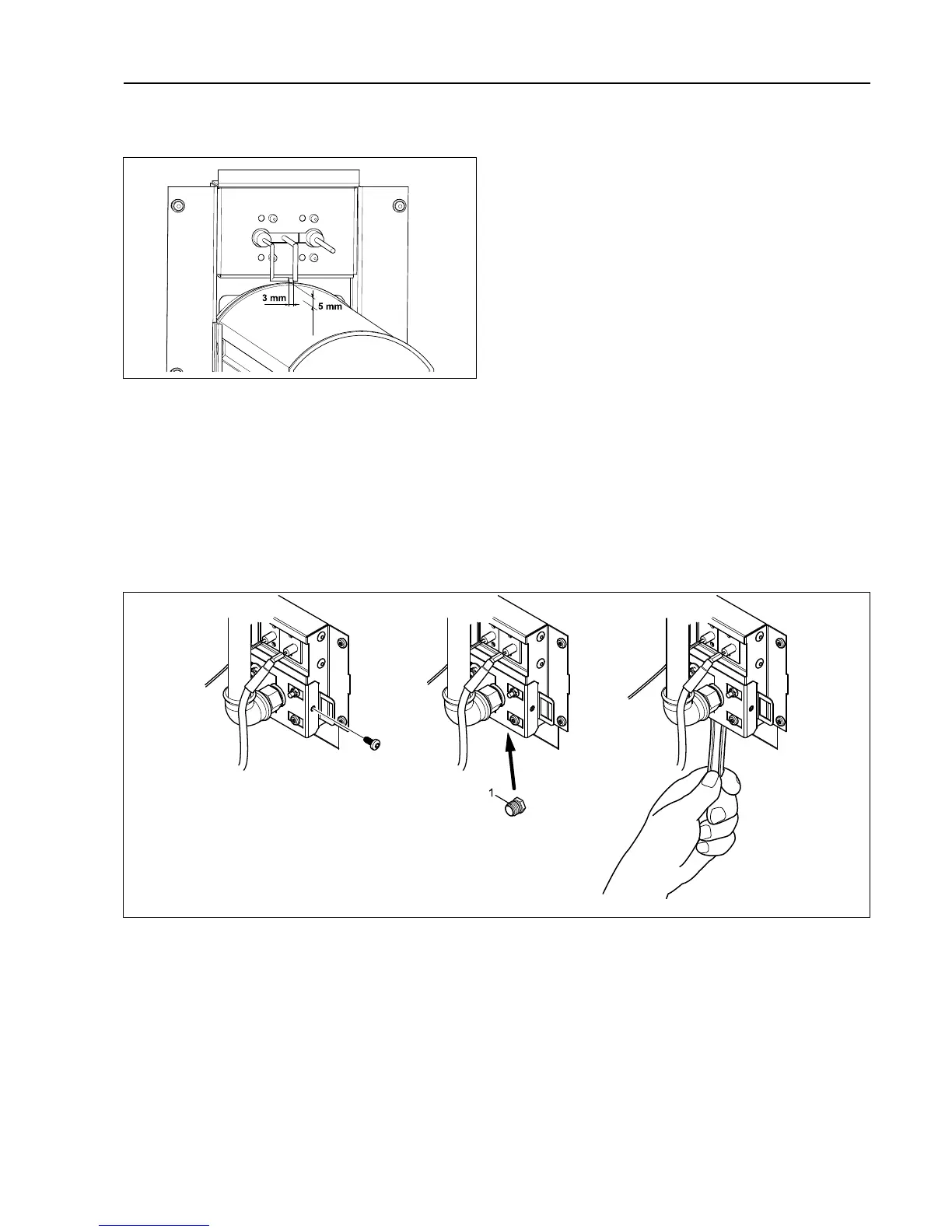 3 mm
5 mm

1