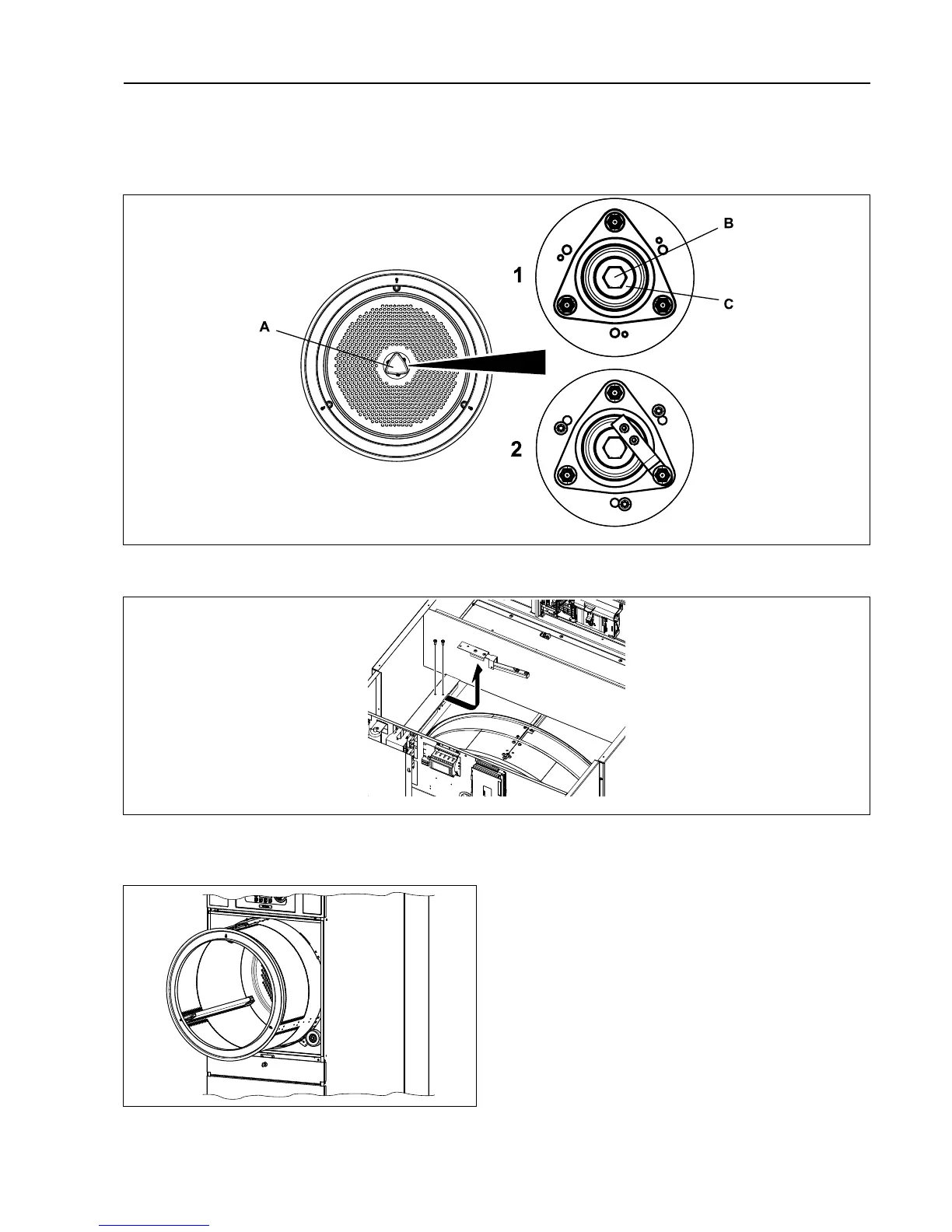 B

1

C

A

2