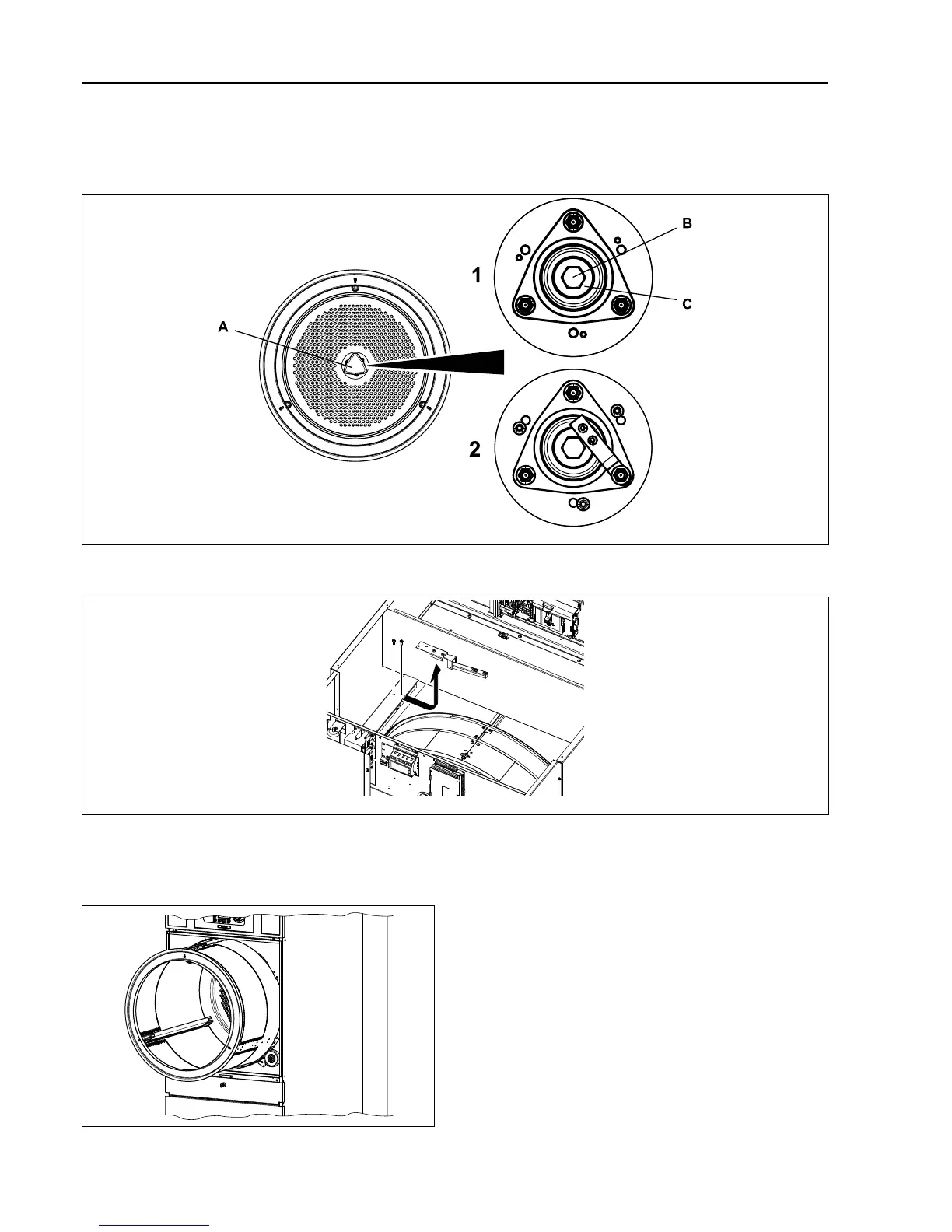 B

1

C

A

2