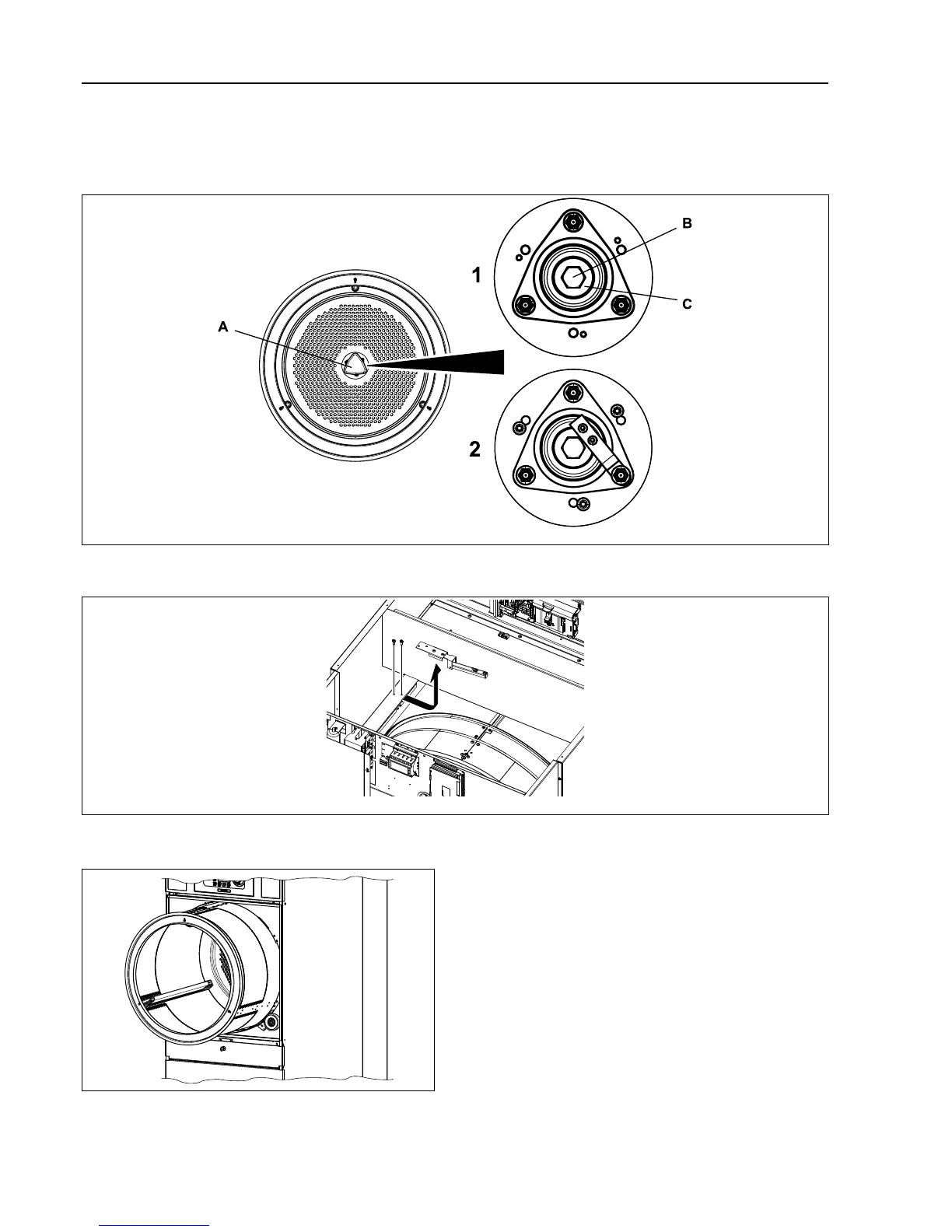 B

1

C

A

2