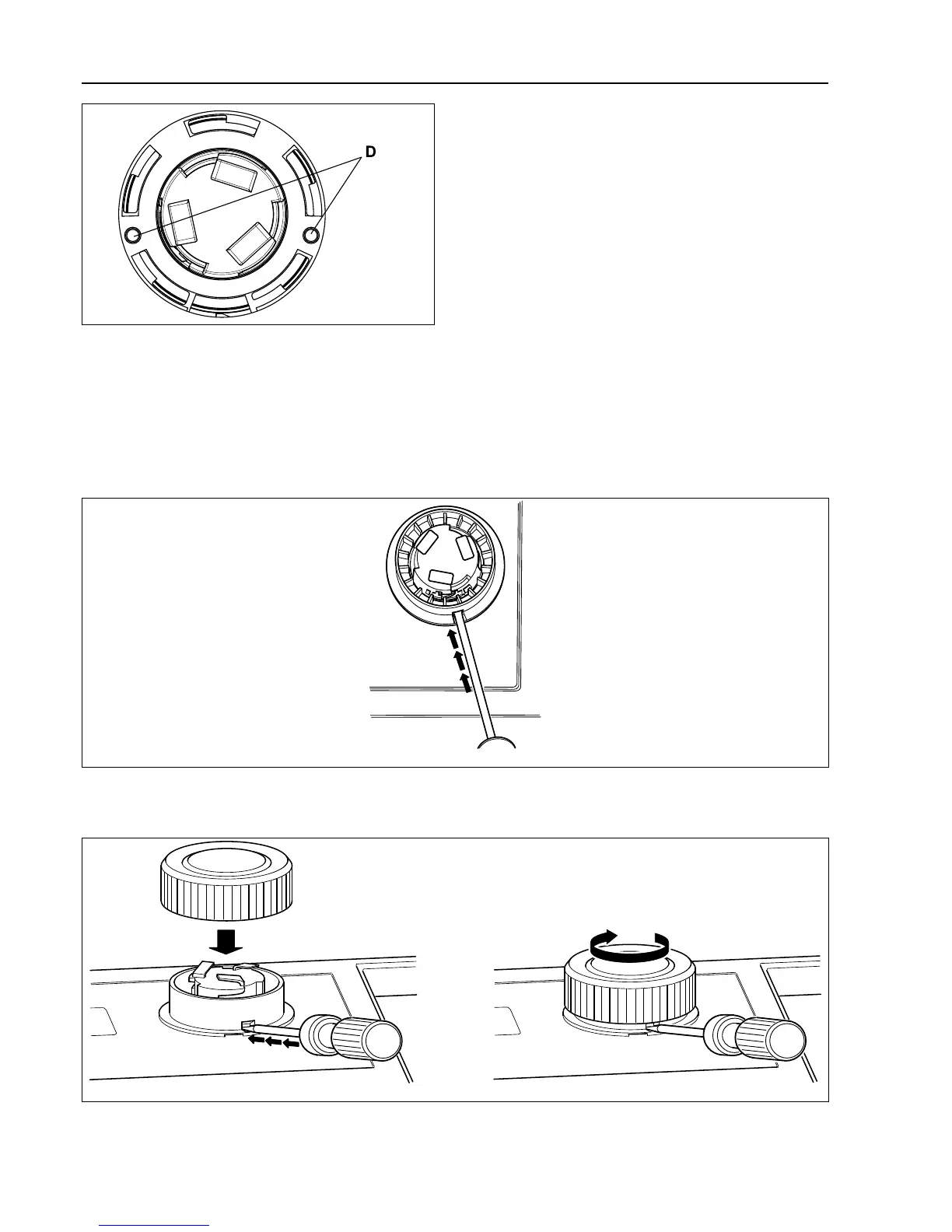 D