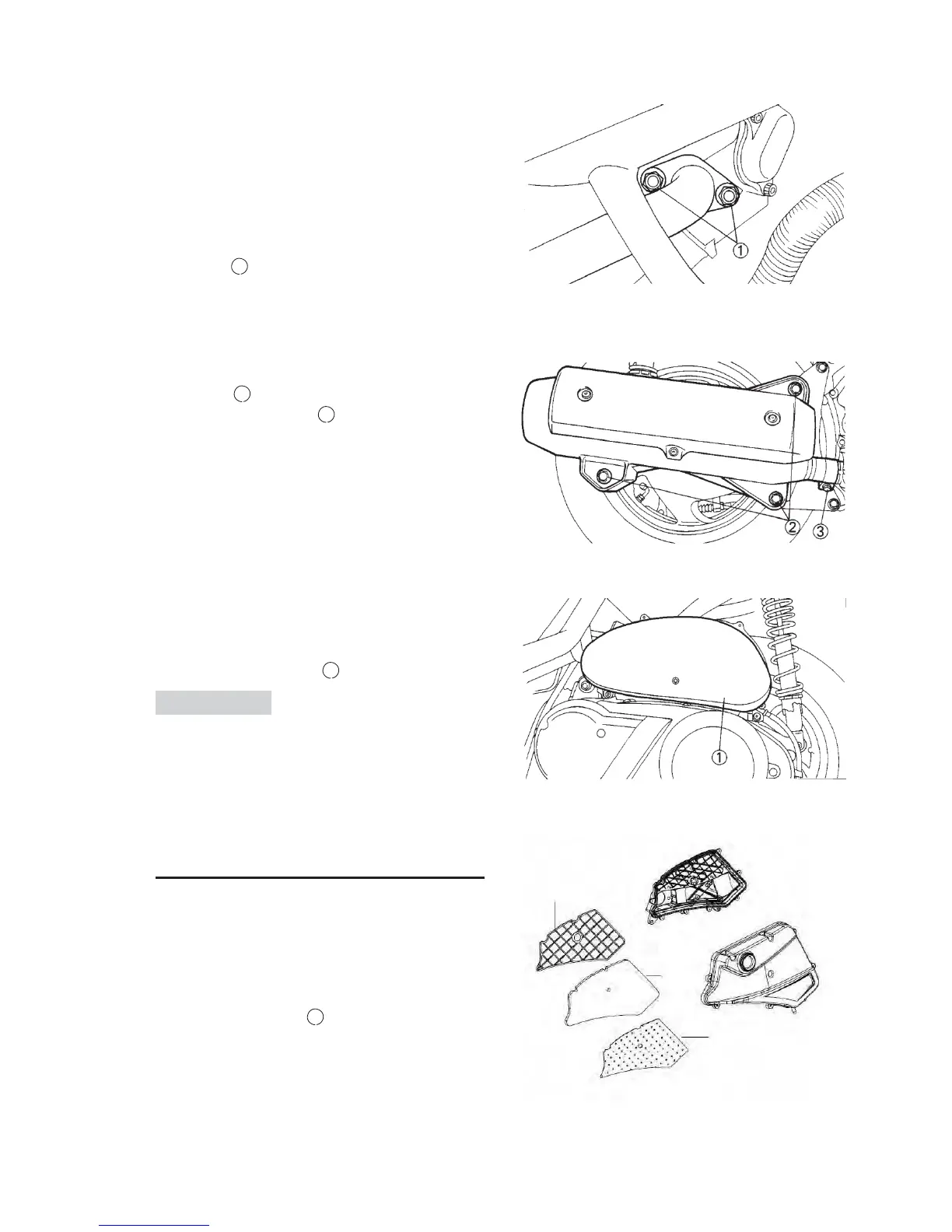 ①

② ③

①