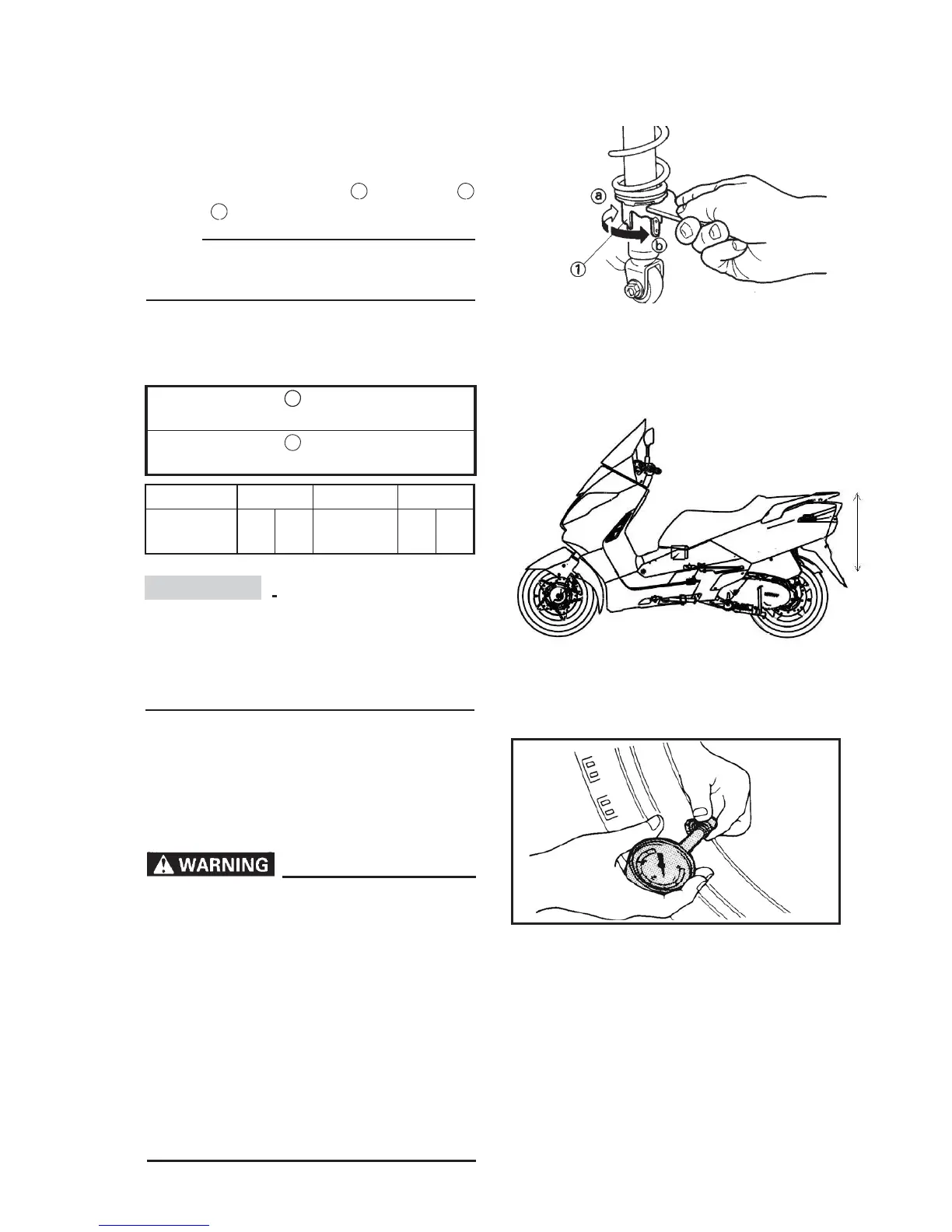 a

b

1

WARNING