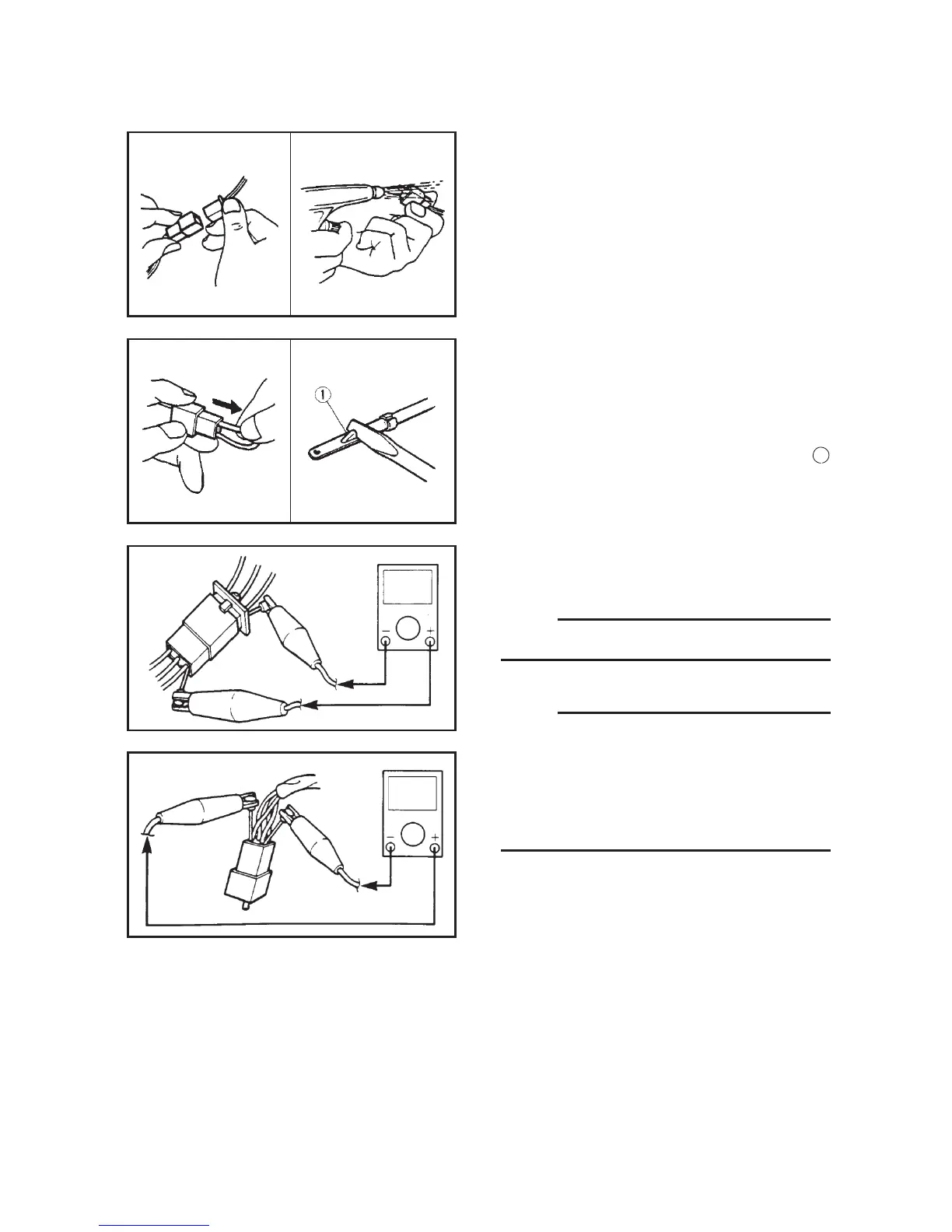 ①

−
+

−
+