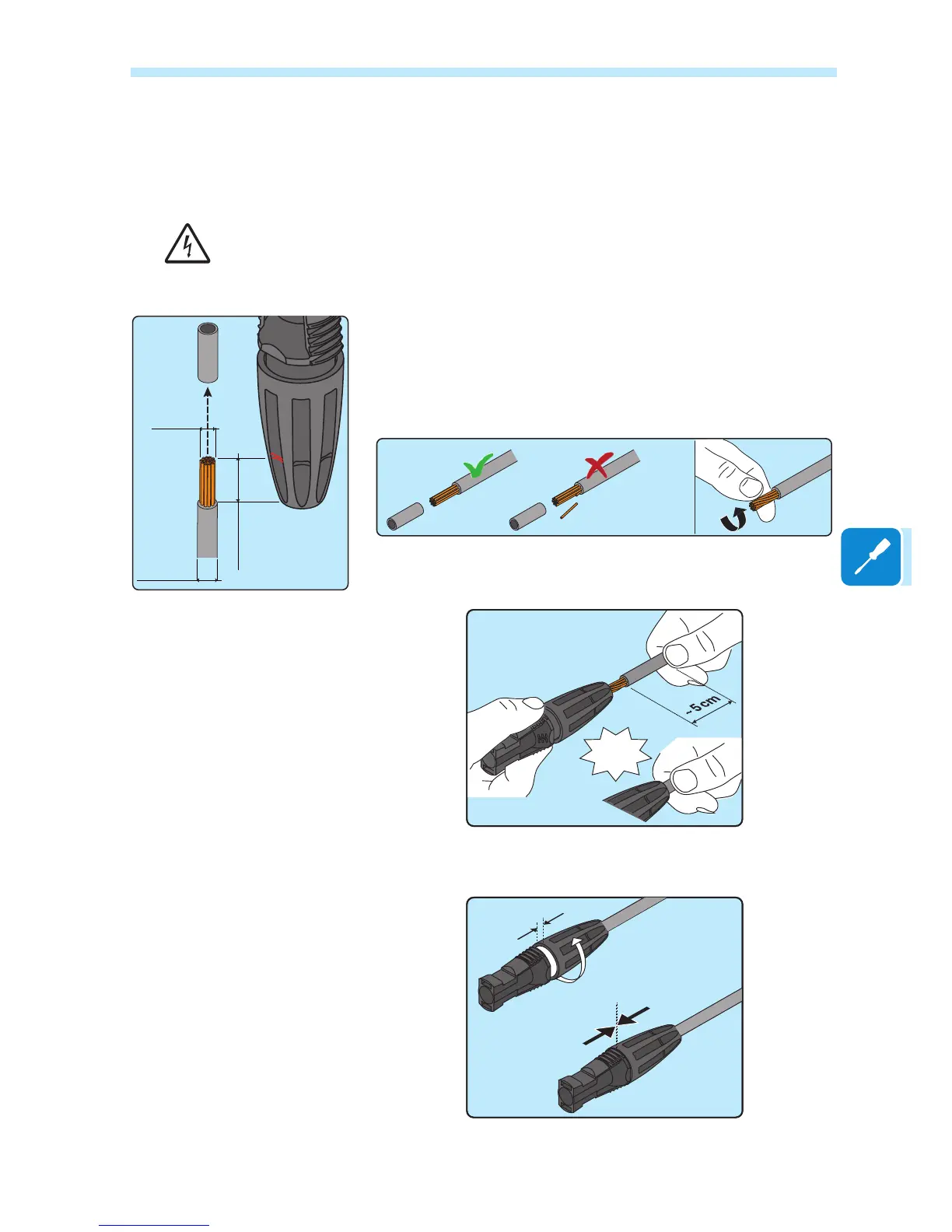 ~5 cm