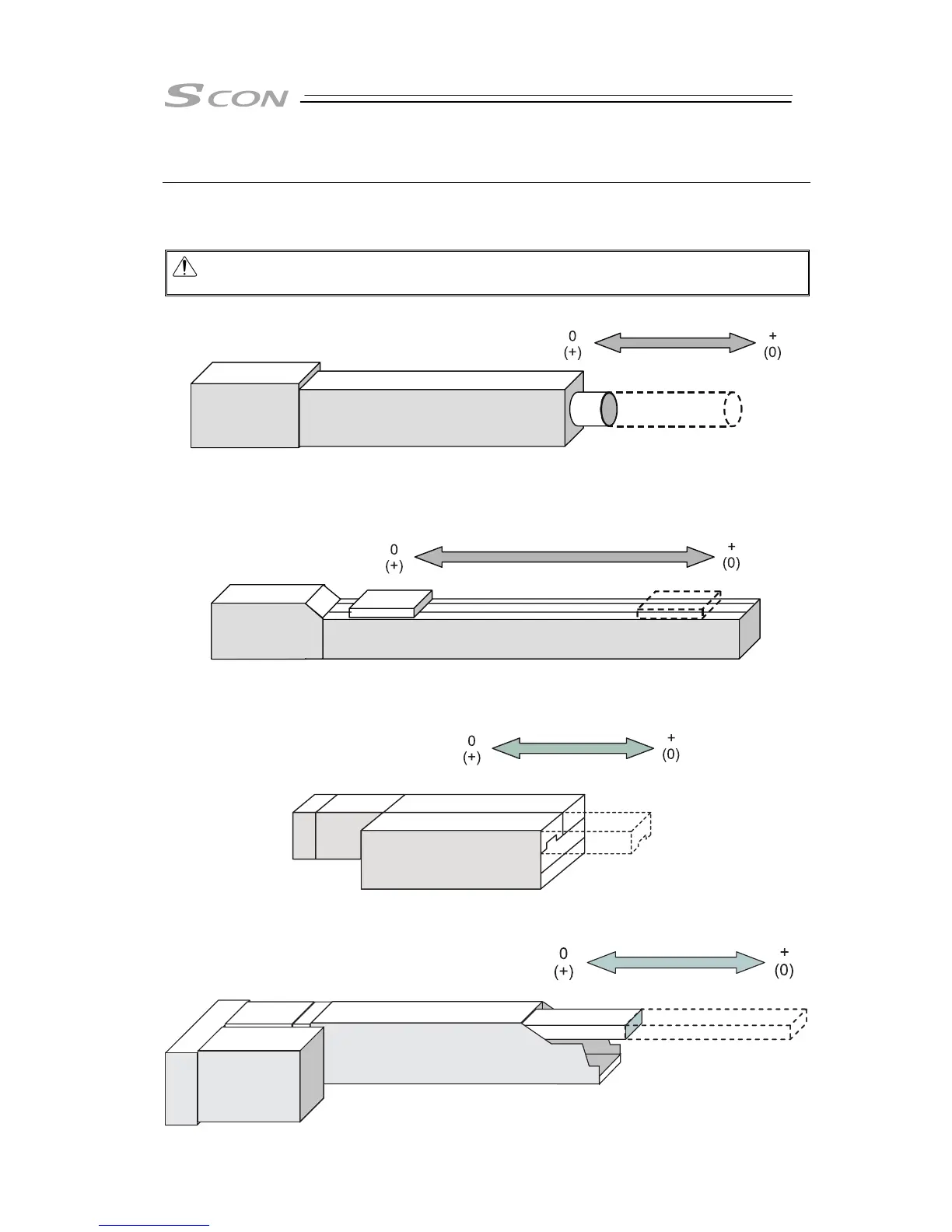 SCON

0
(+)
+
(0)

0
(+)
+
(0)

0
(+)
+
(0)

0
(+)
+
(0)