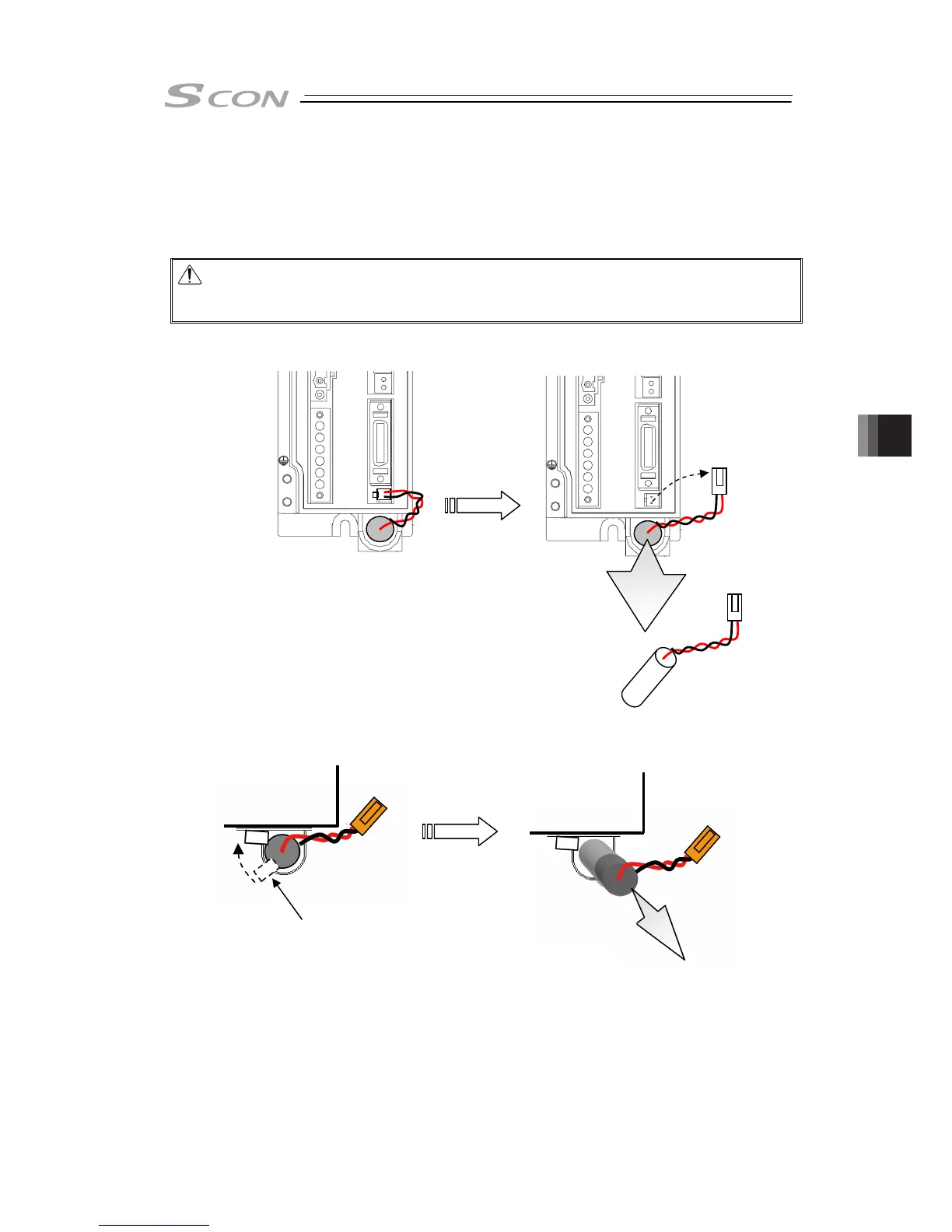 SCON