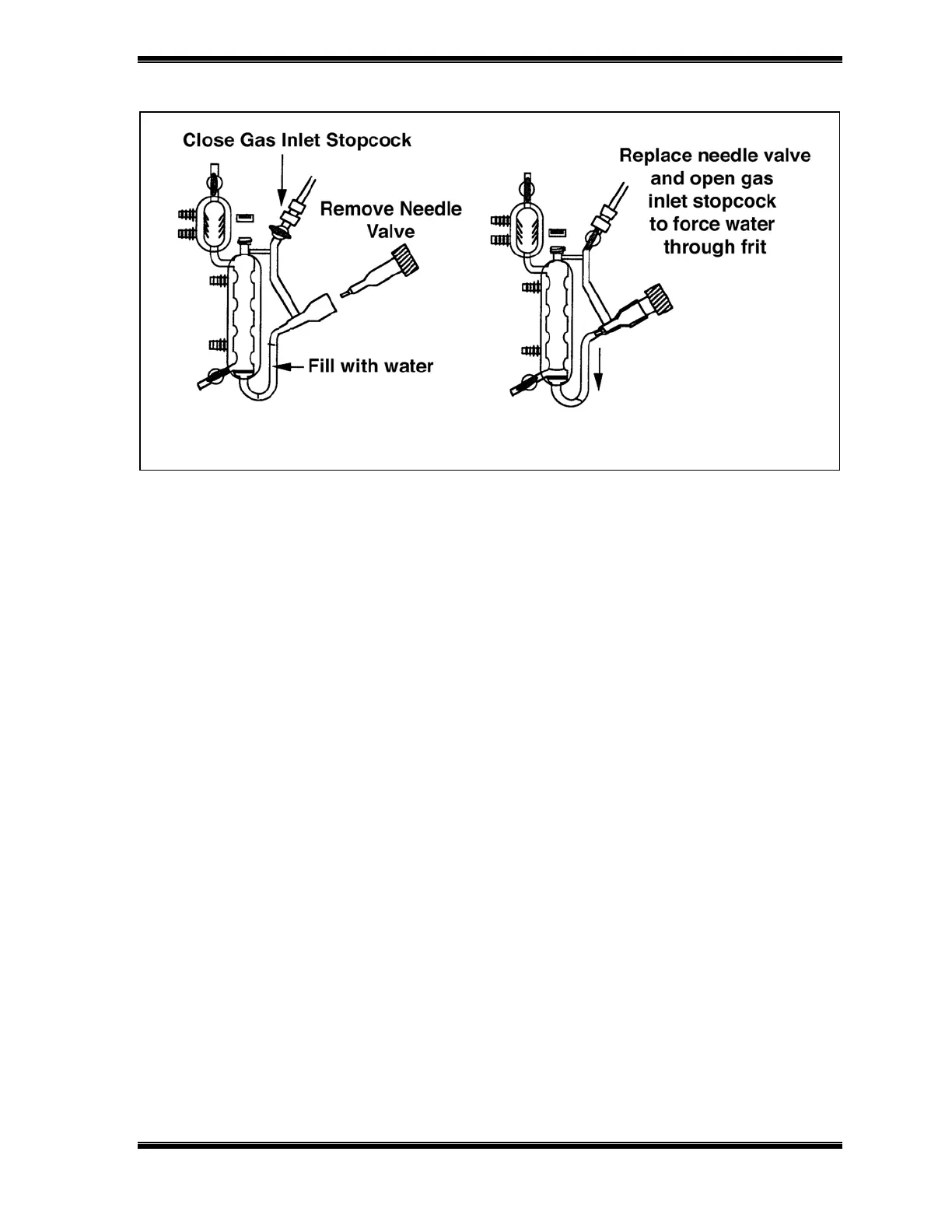 Close Gas Inlet Stopcock

Remove Needle Valve

Fill with water

Replace needle valve and open gas inlet stopcock to force water through frit