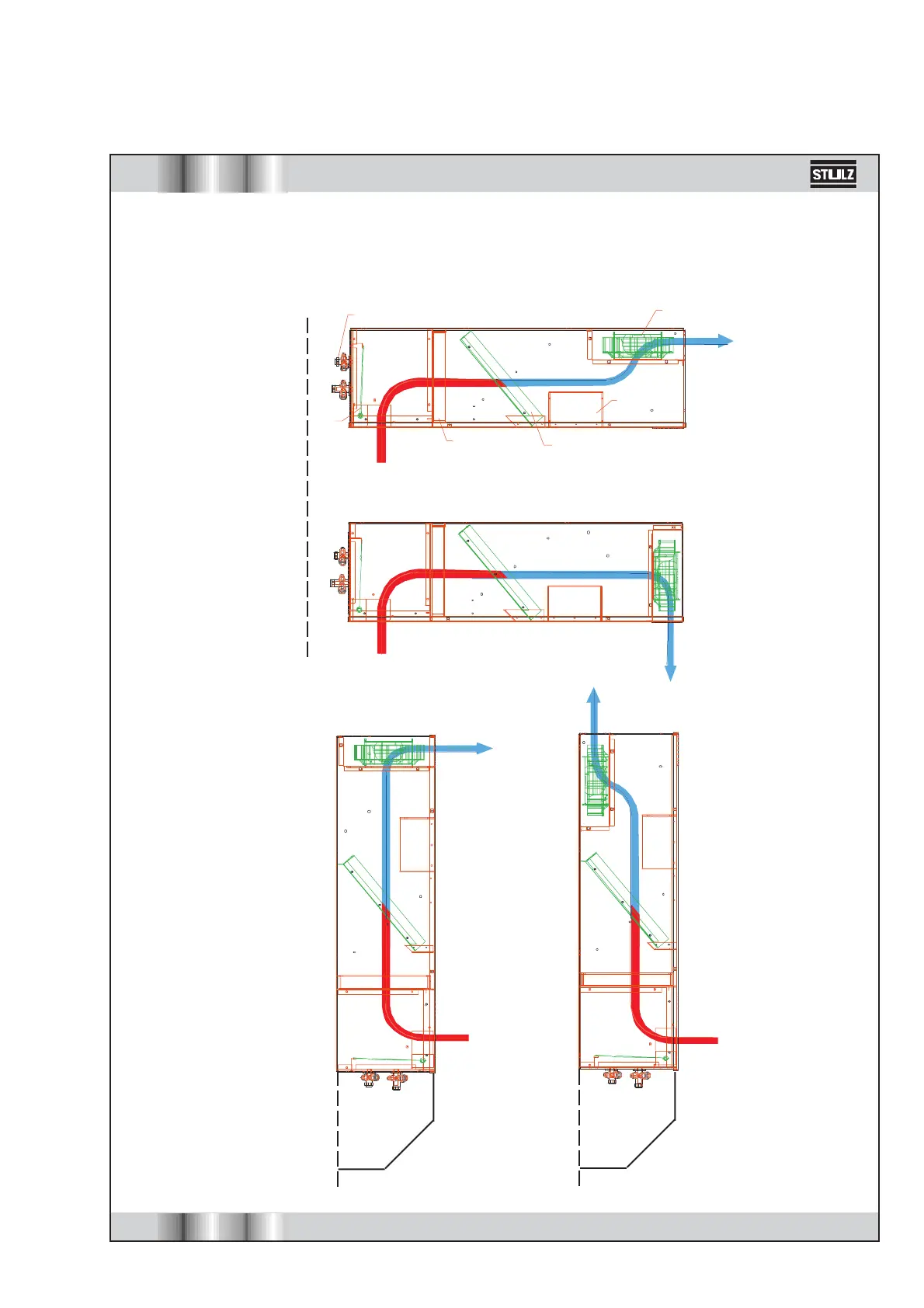 STULZ