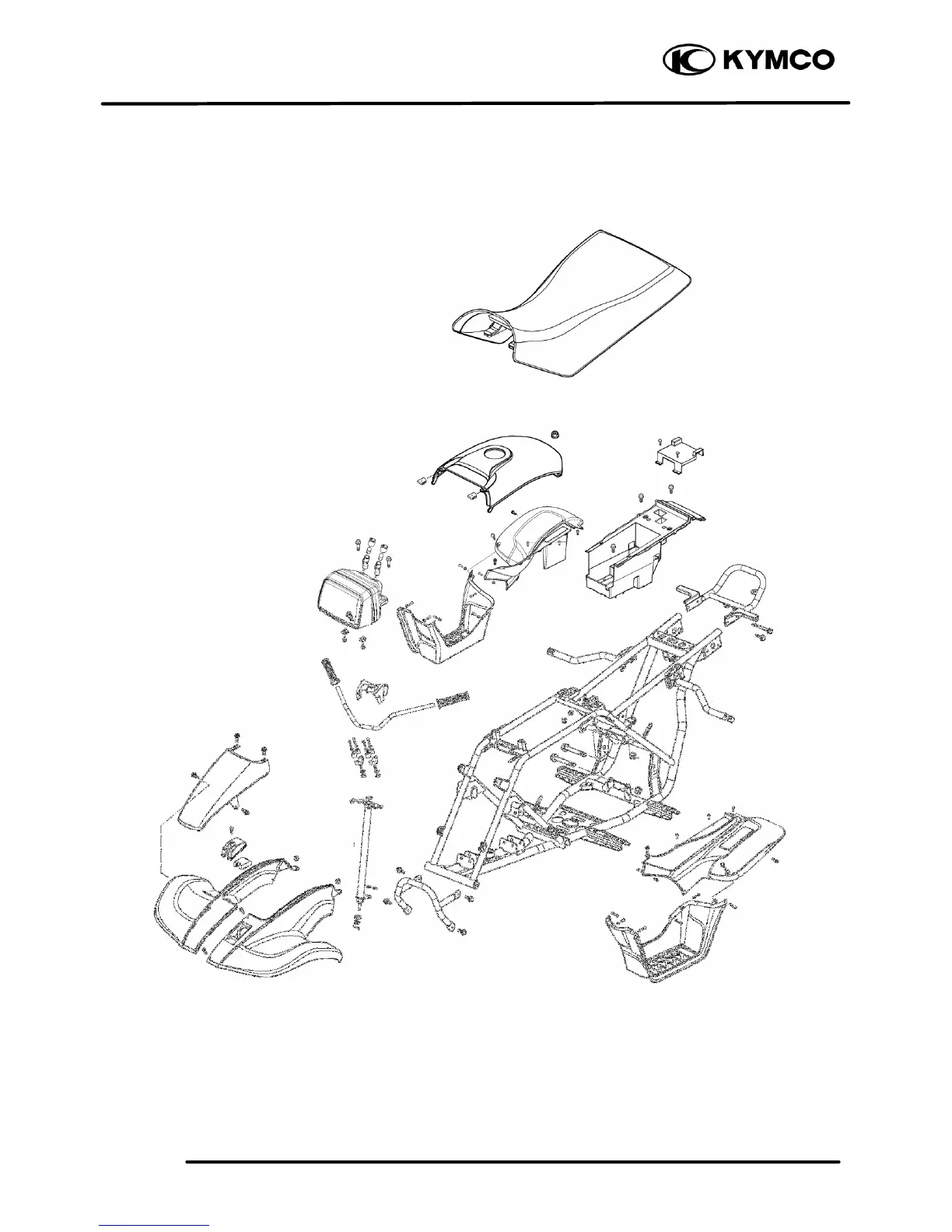 KYMCO