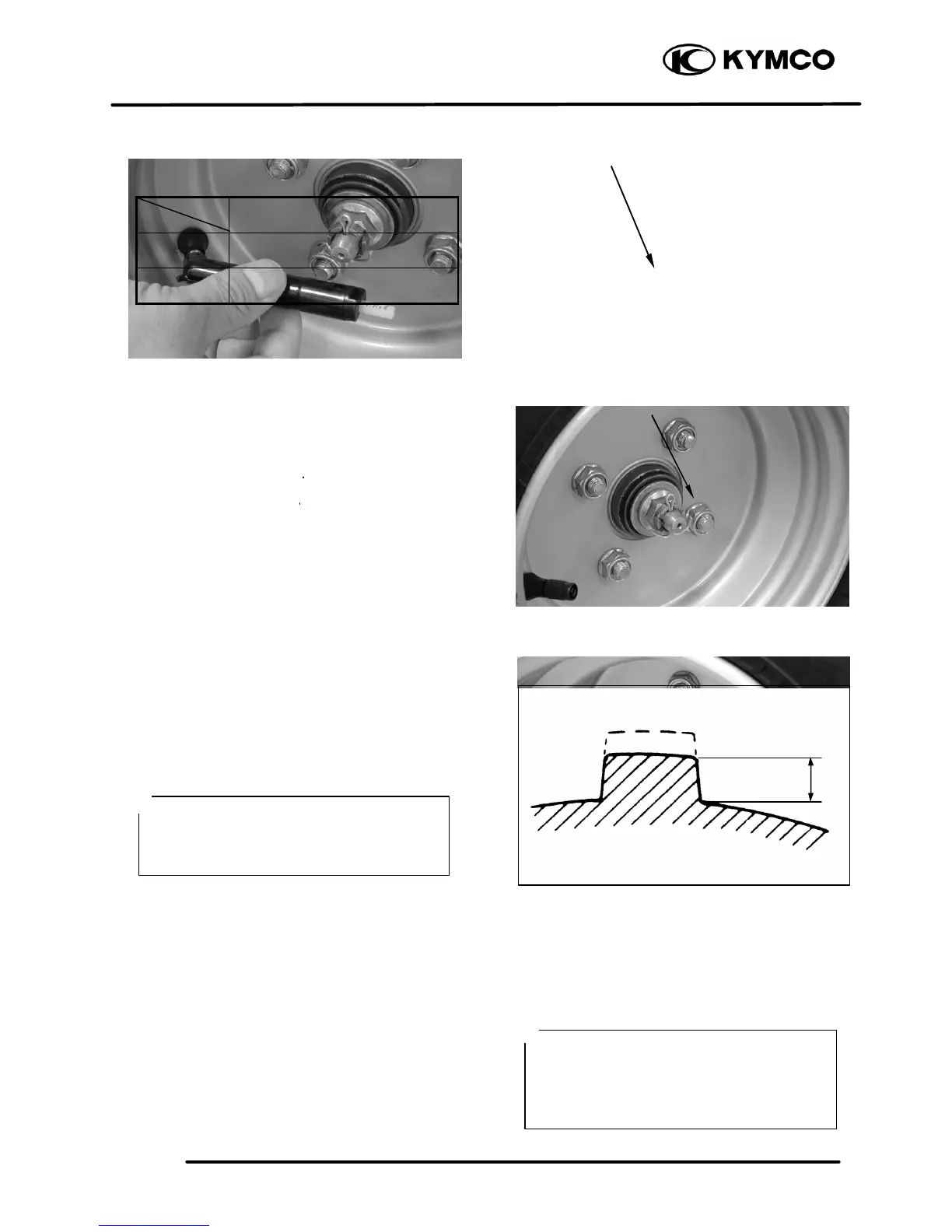 KYMCO