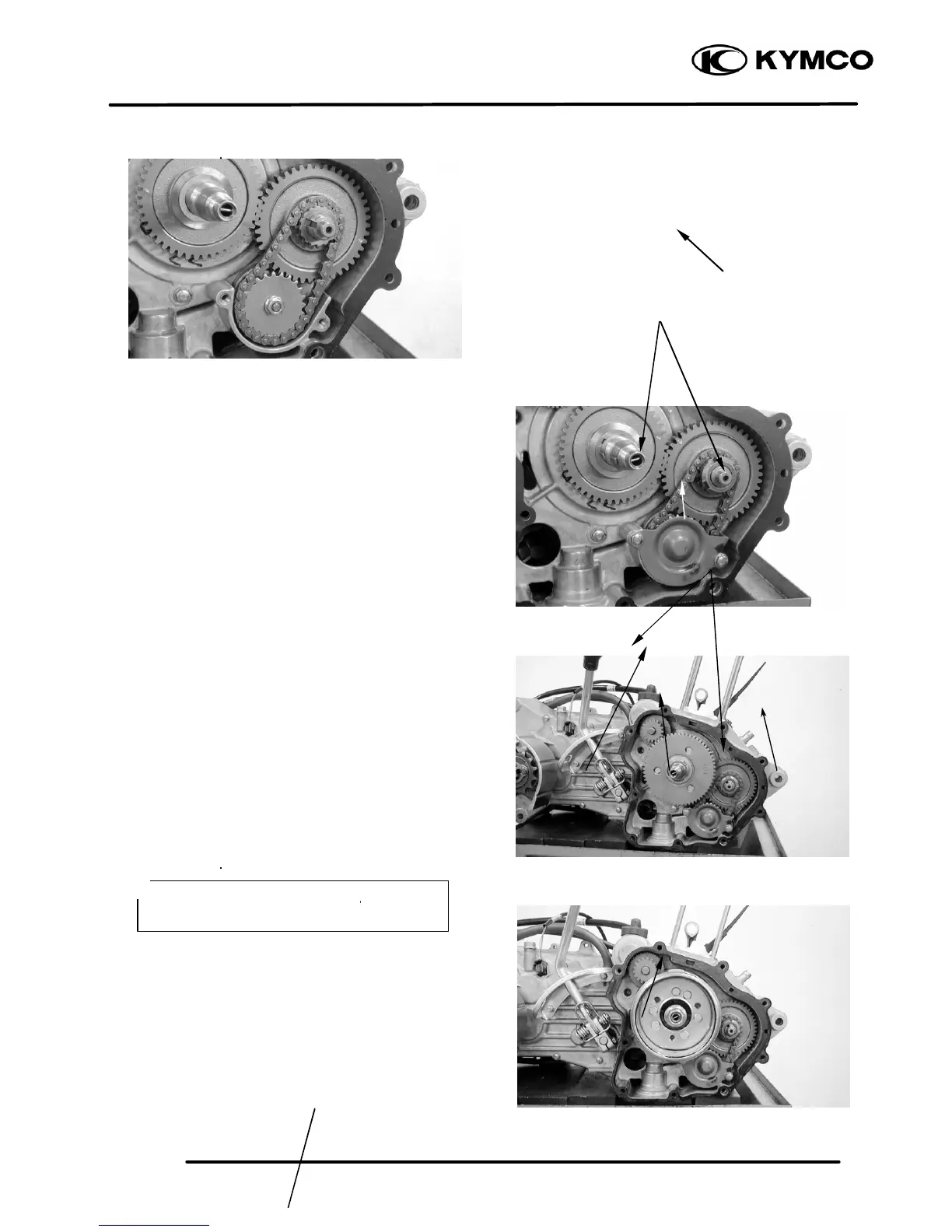 KYMCO