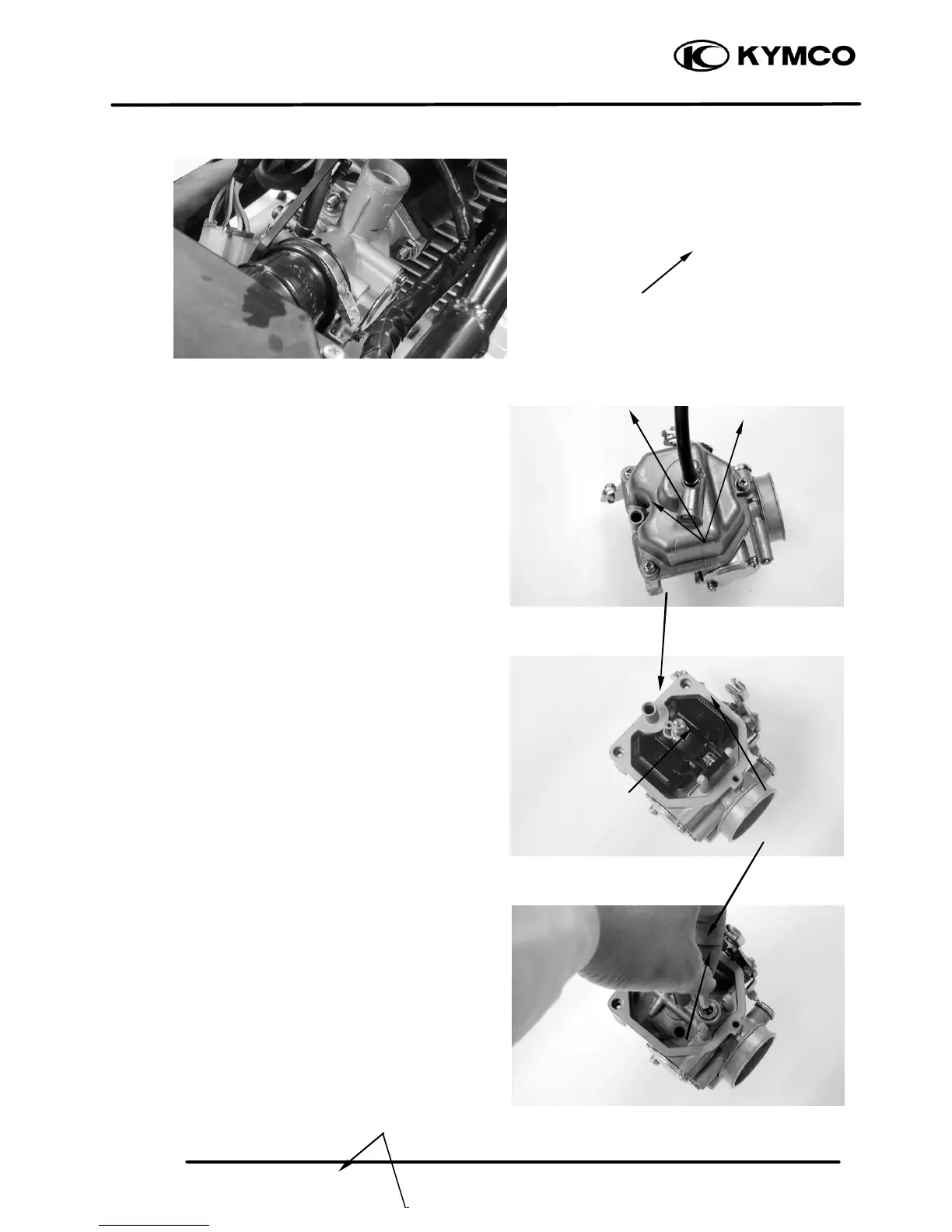 KYMCO