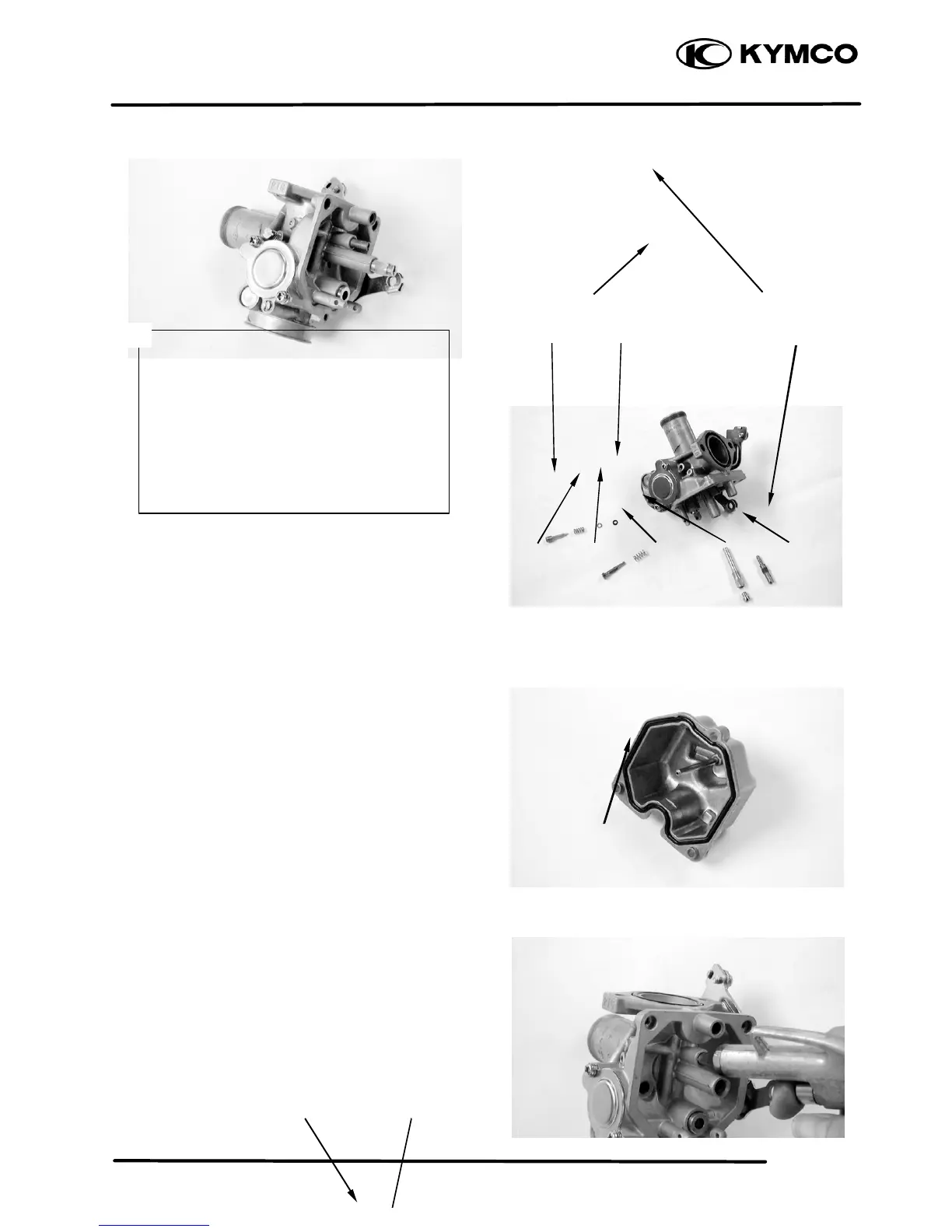 KYMCO