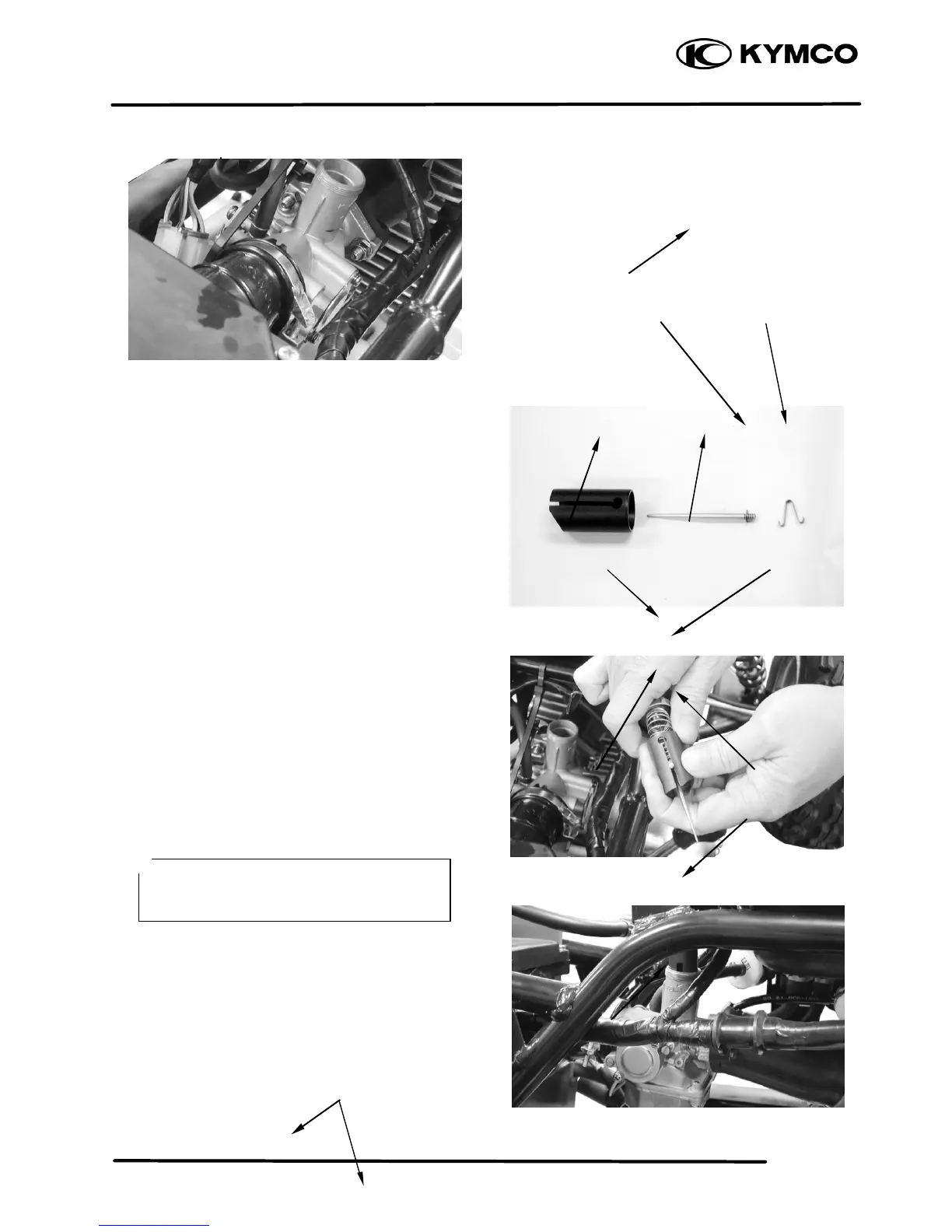 KYMCO