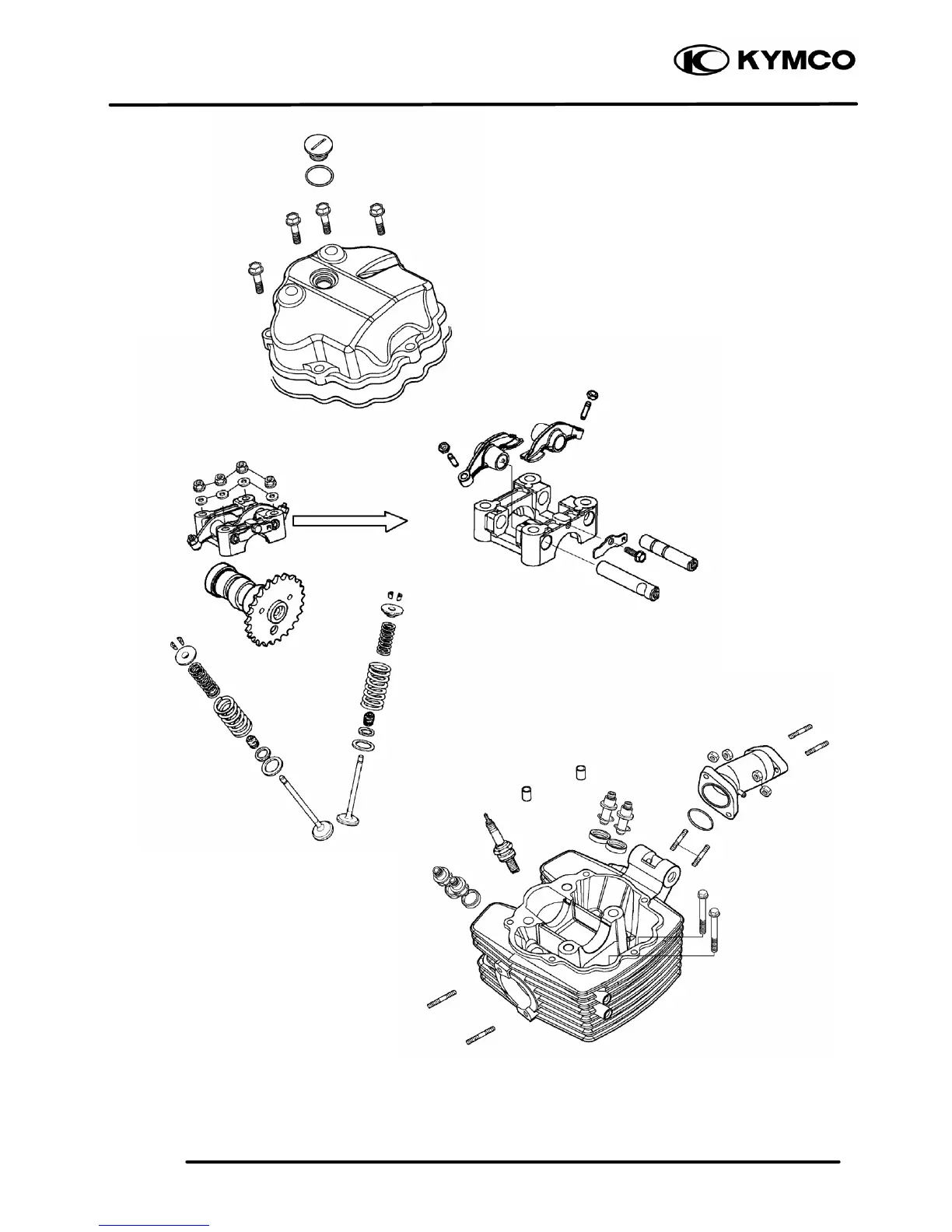 KYMCO