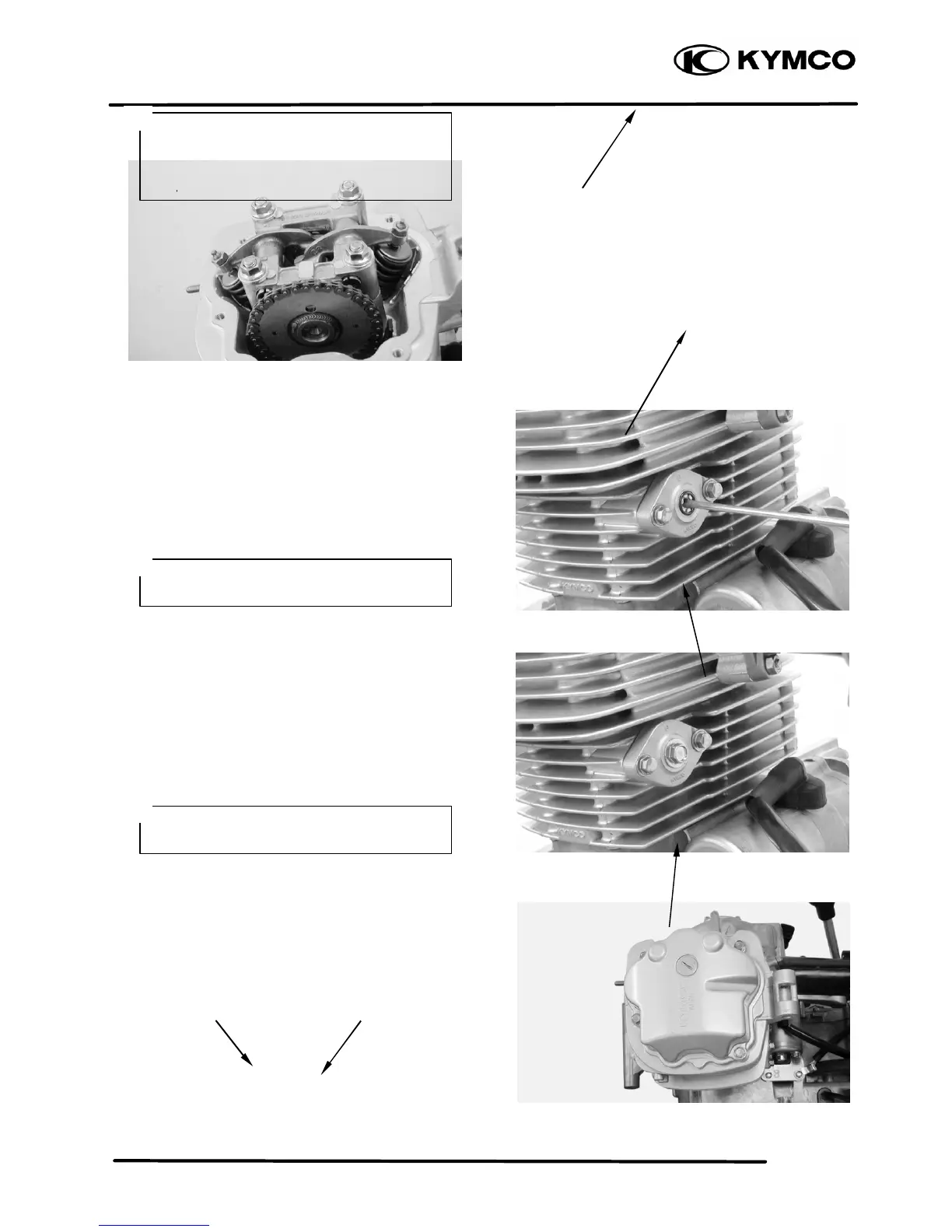 KYMCO