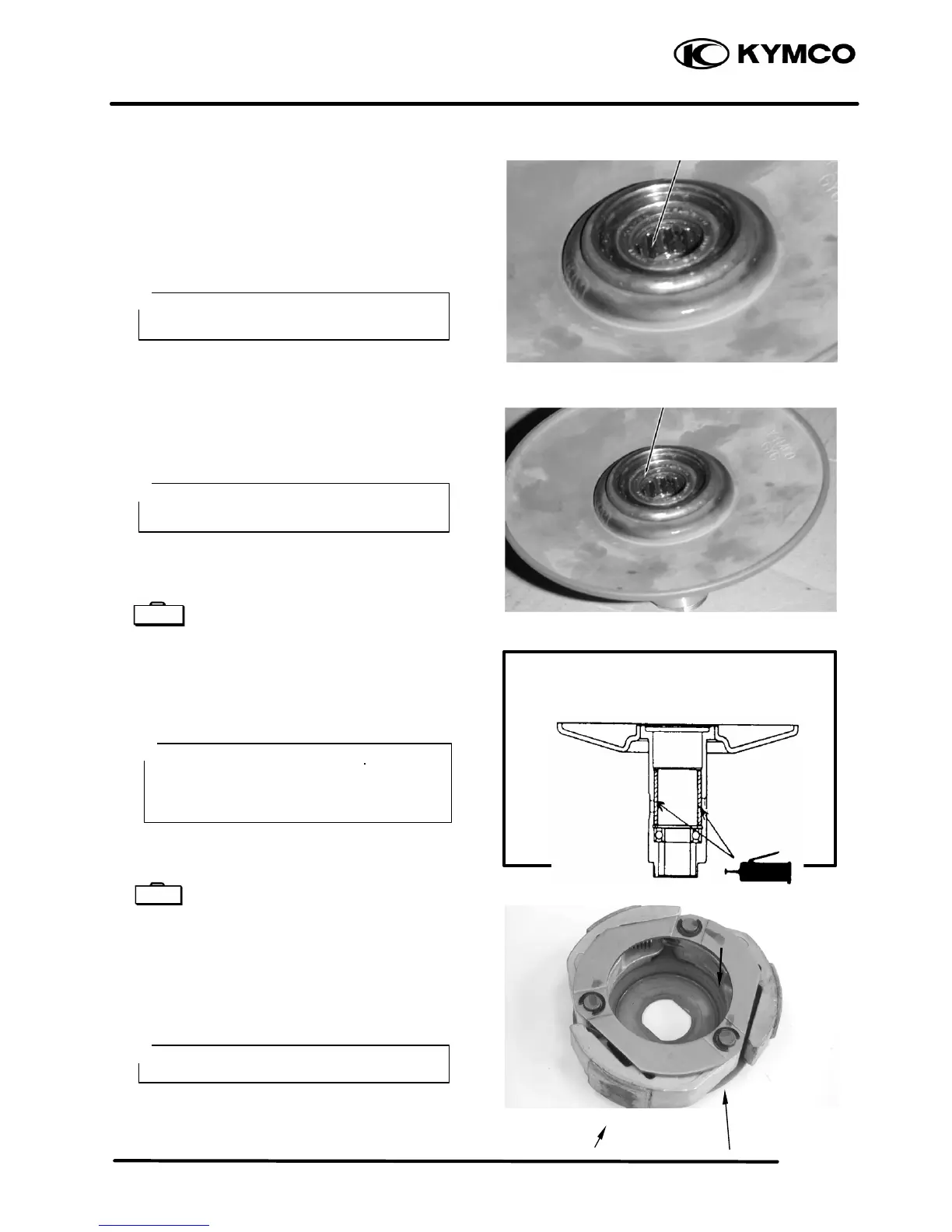 KYMCO