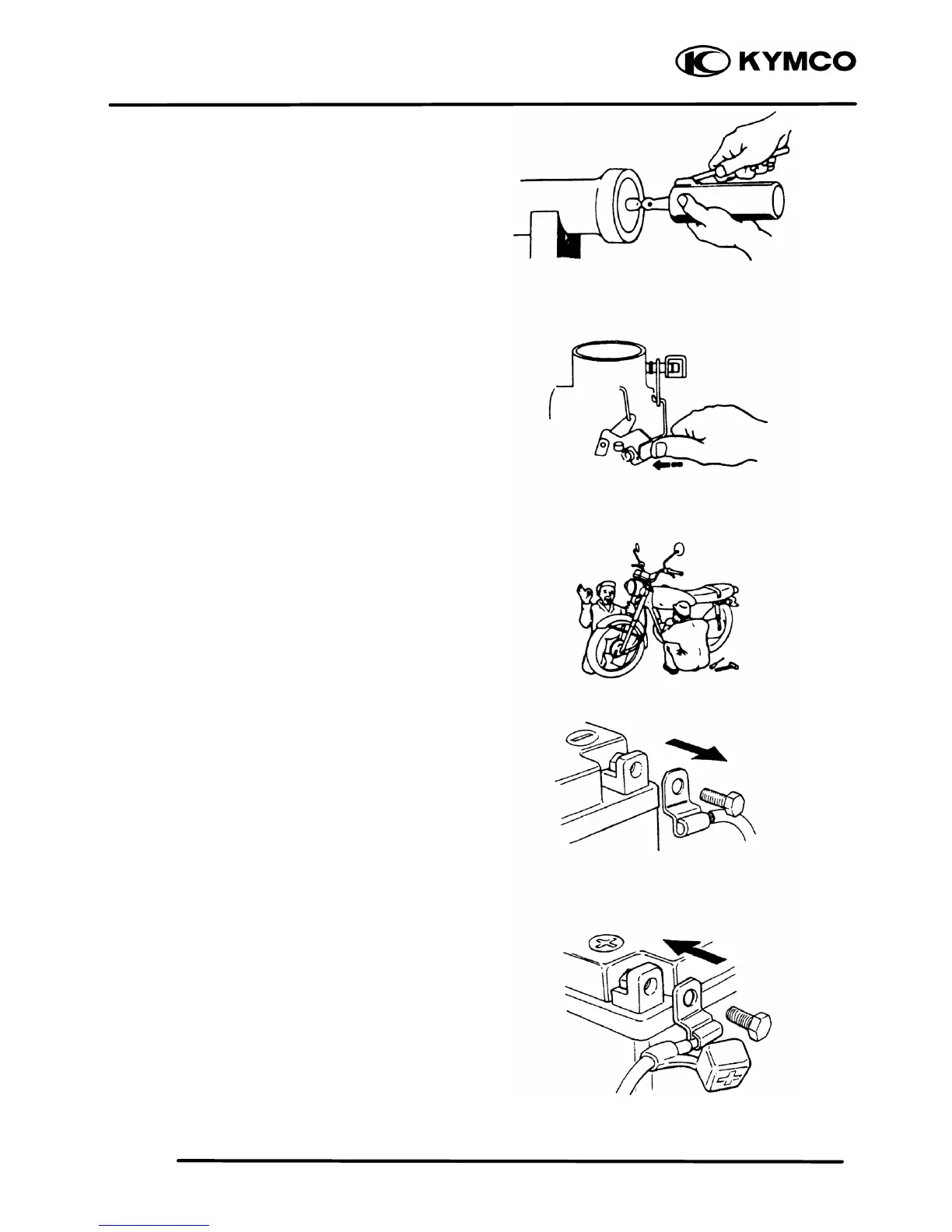 KYMCO