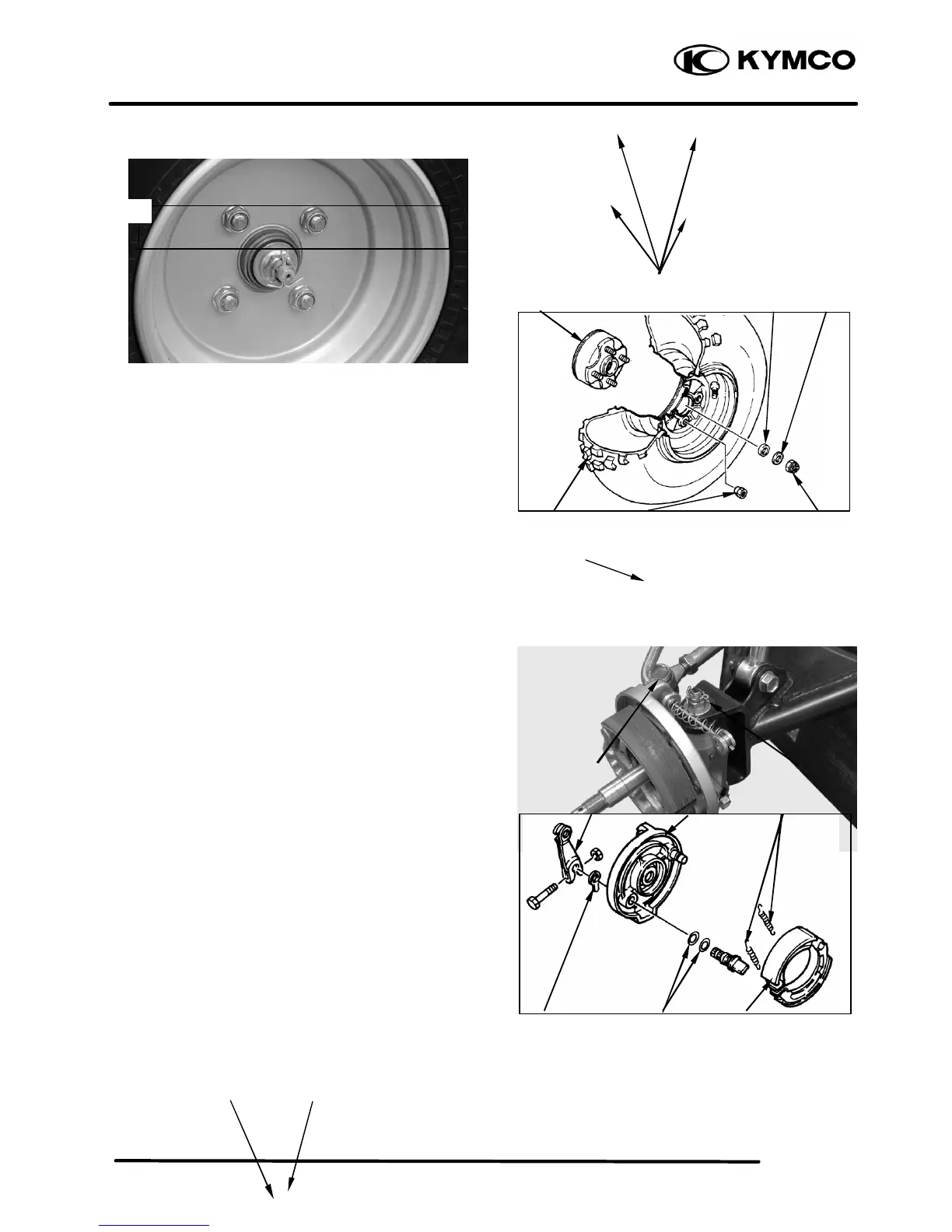 KYMCO