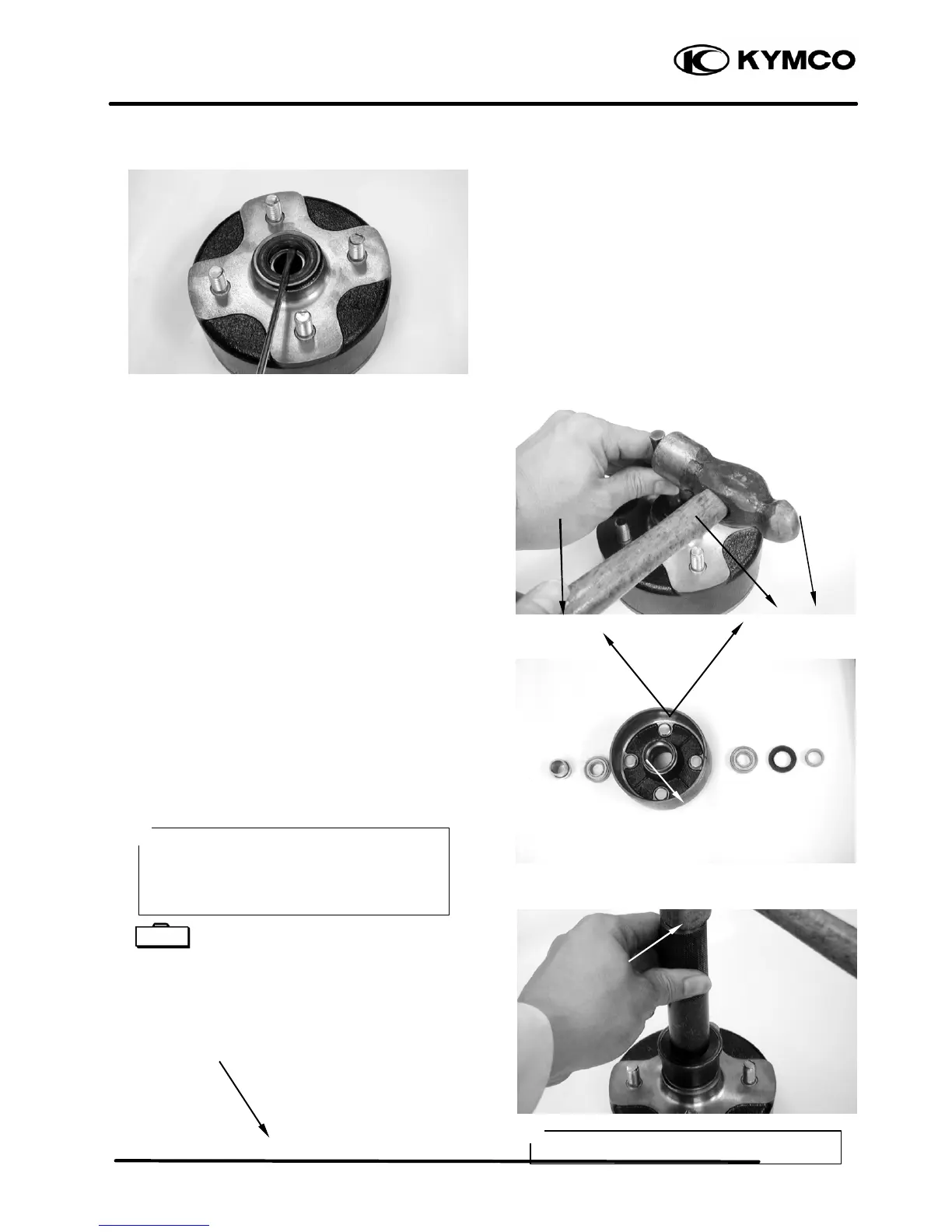 KYMCO