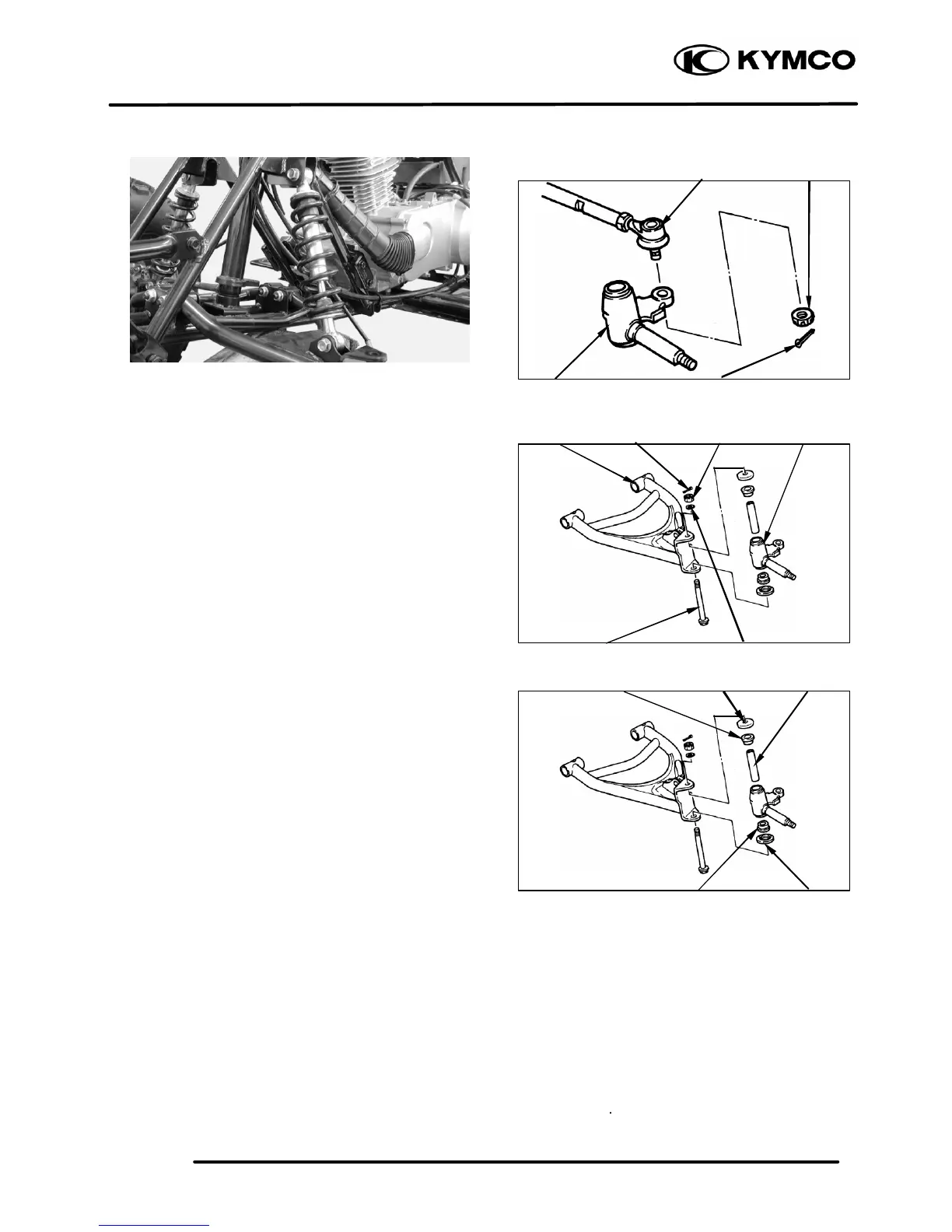 KYMCO