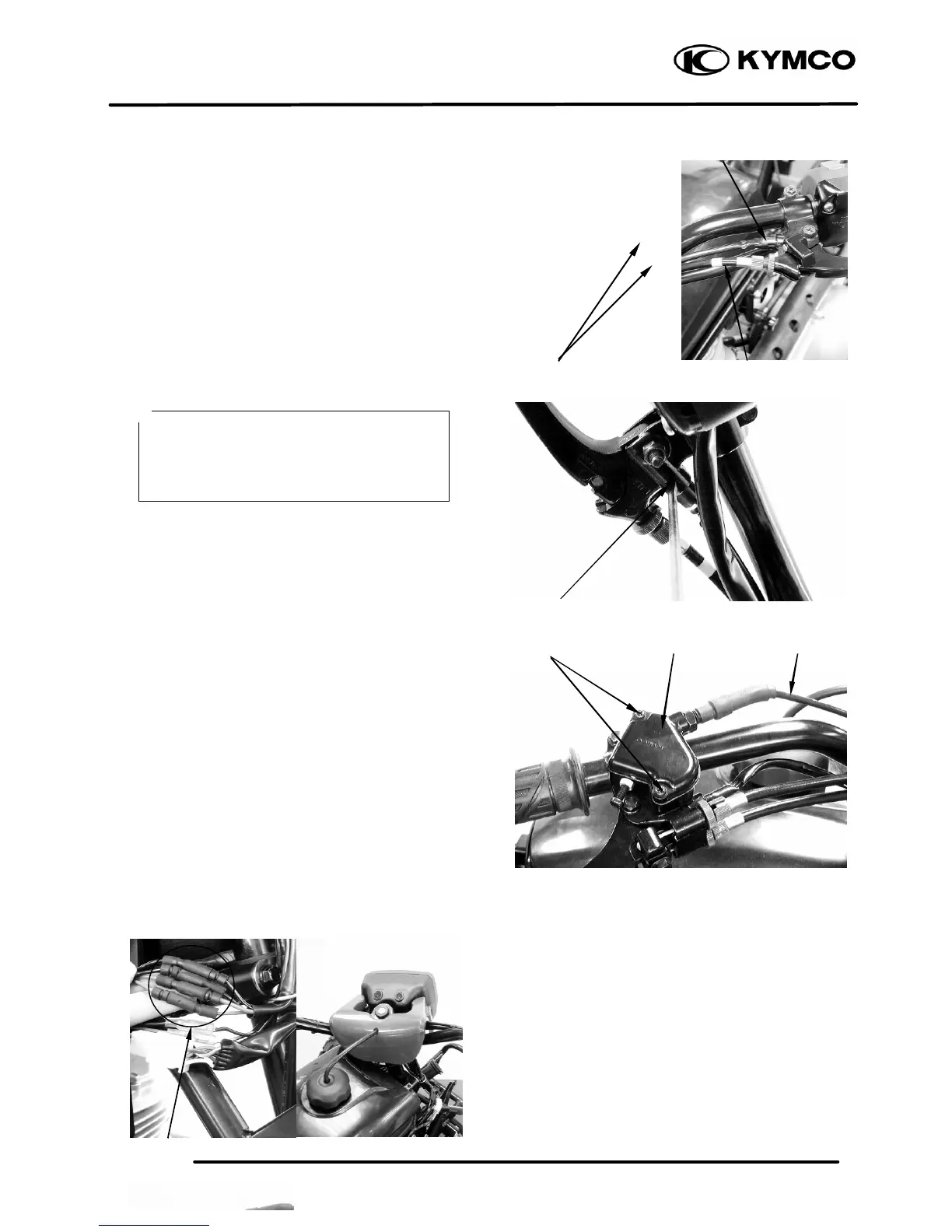 KYMCO