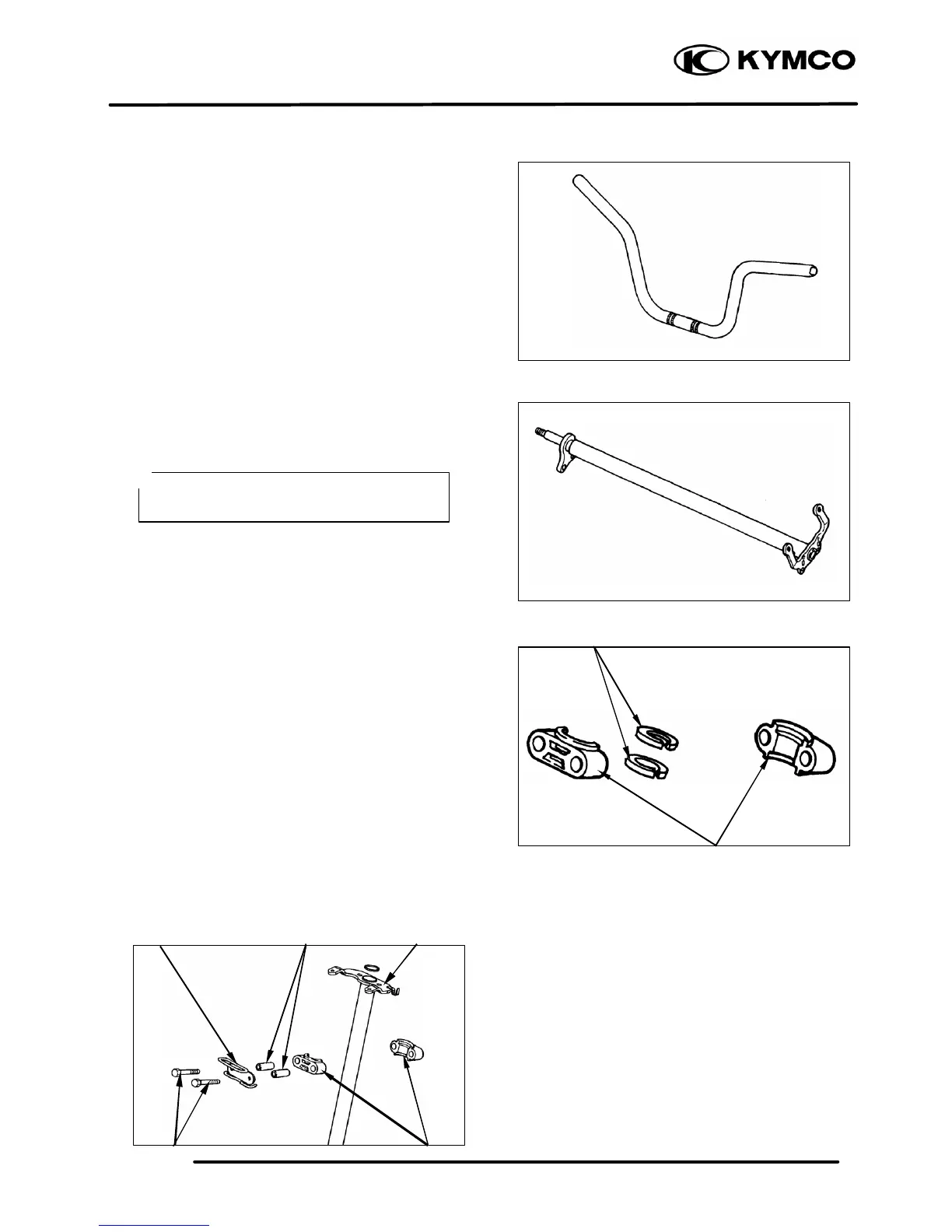 KYMCO