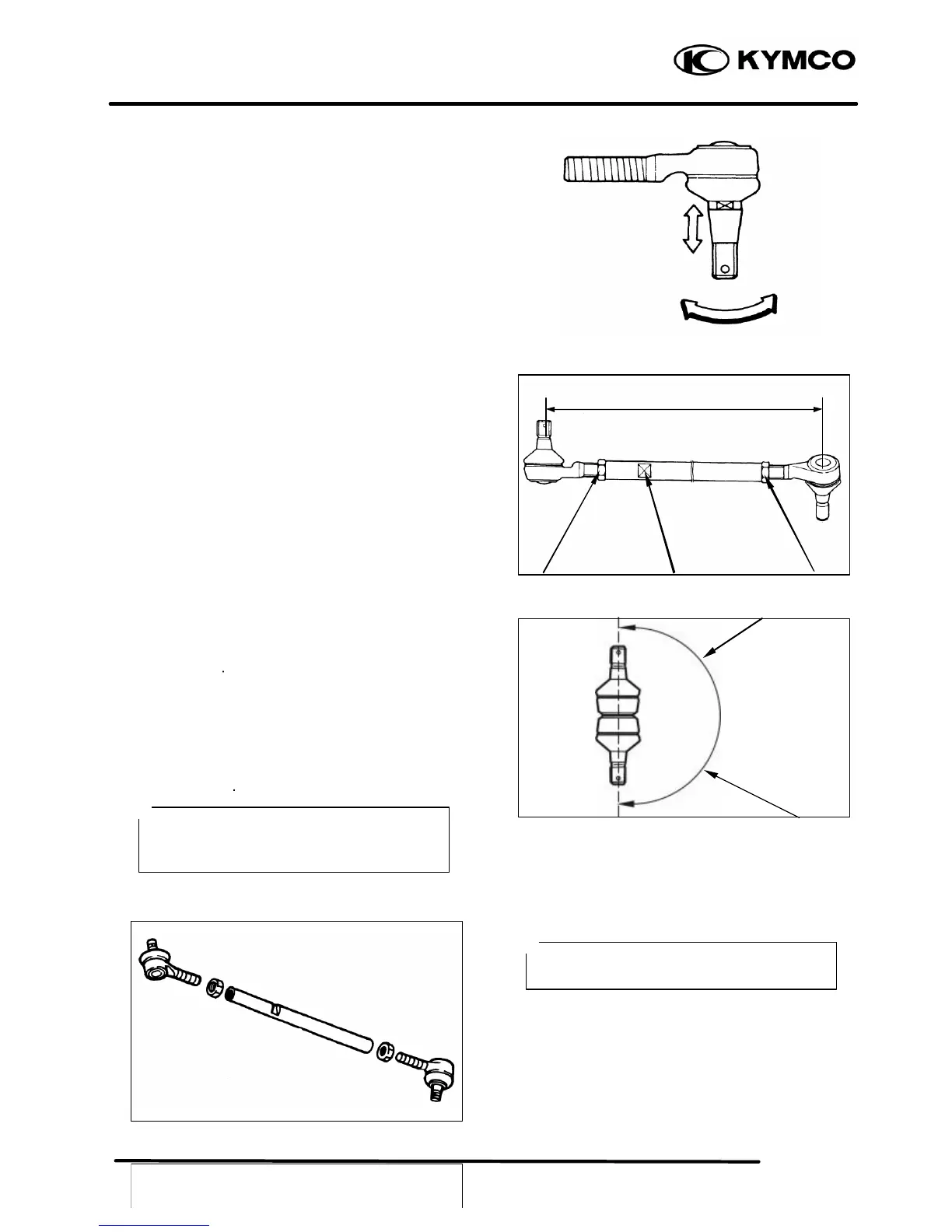 KYMCO