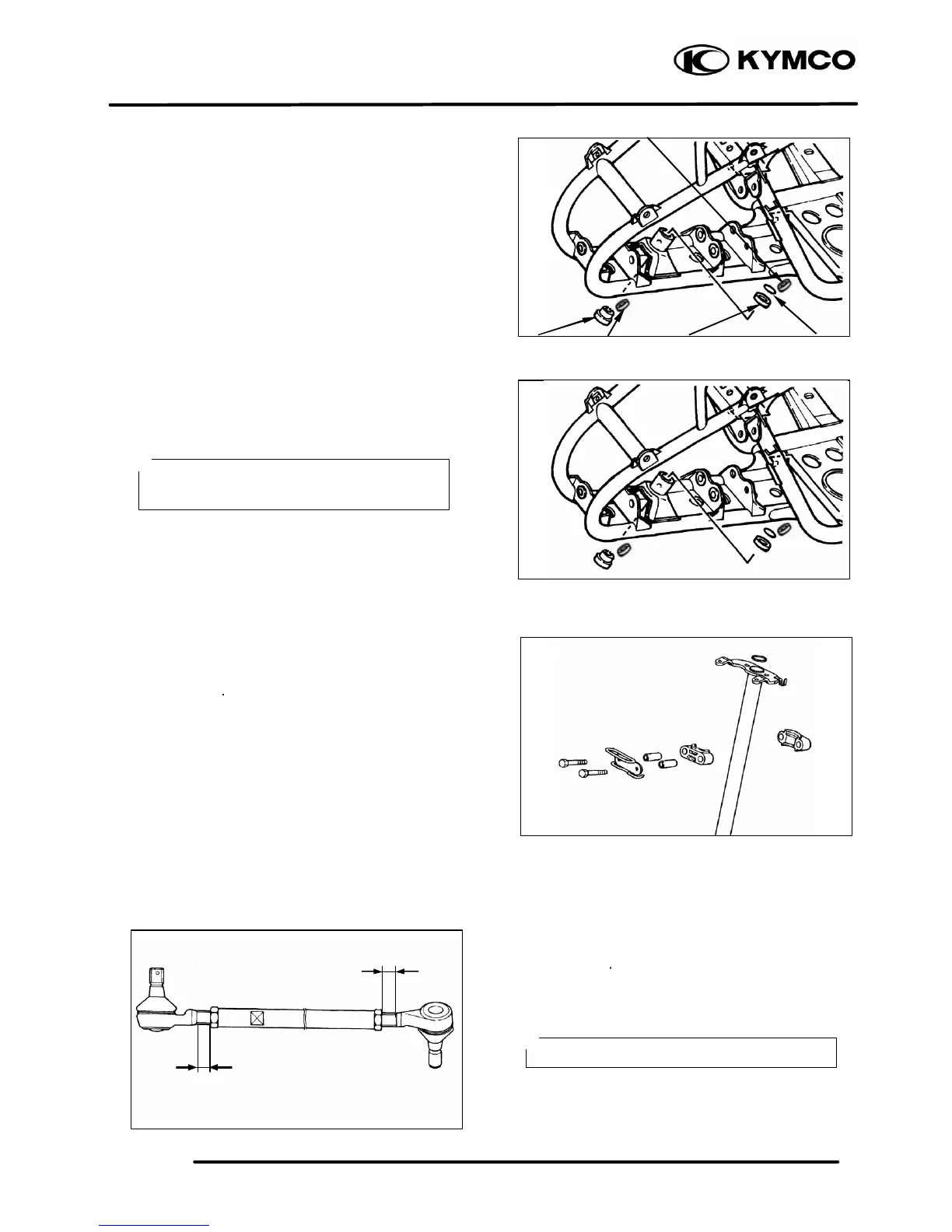 KYMCO