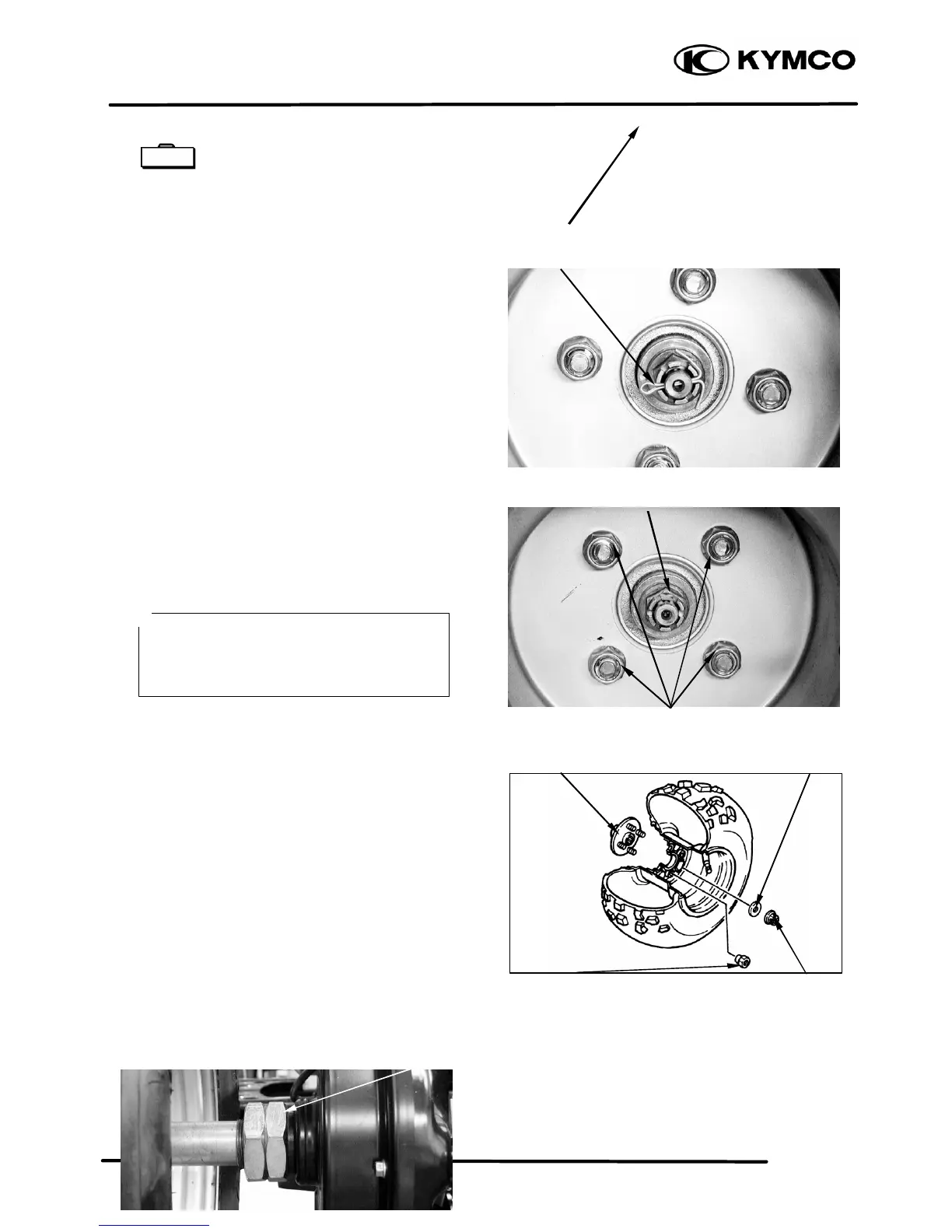 KYMCO