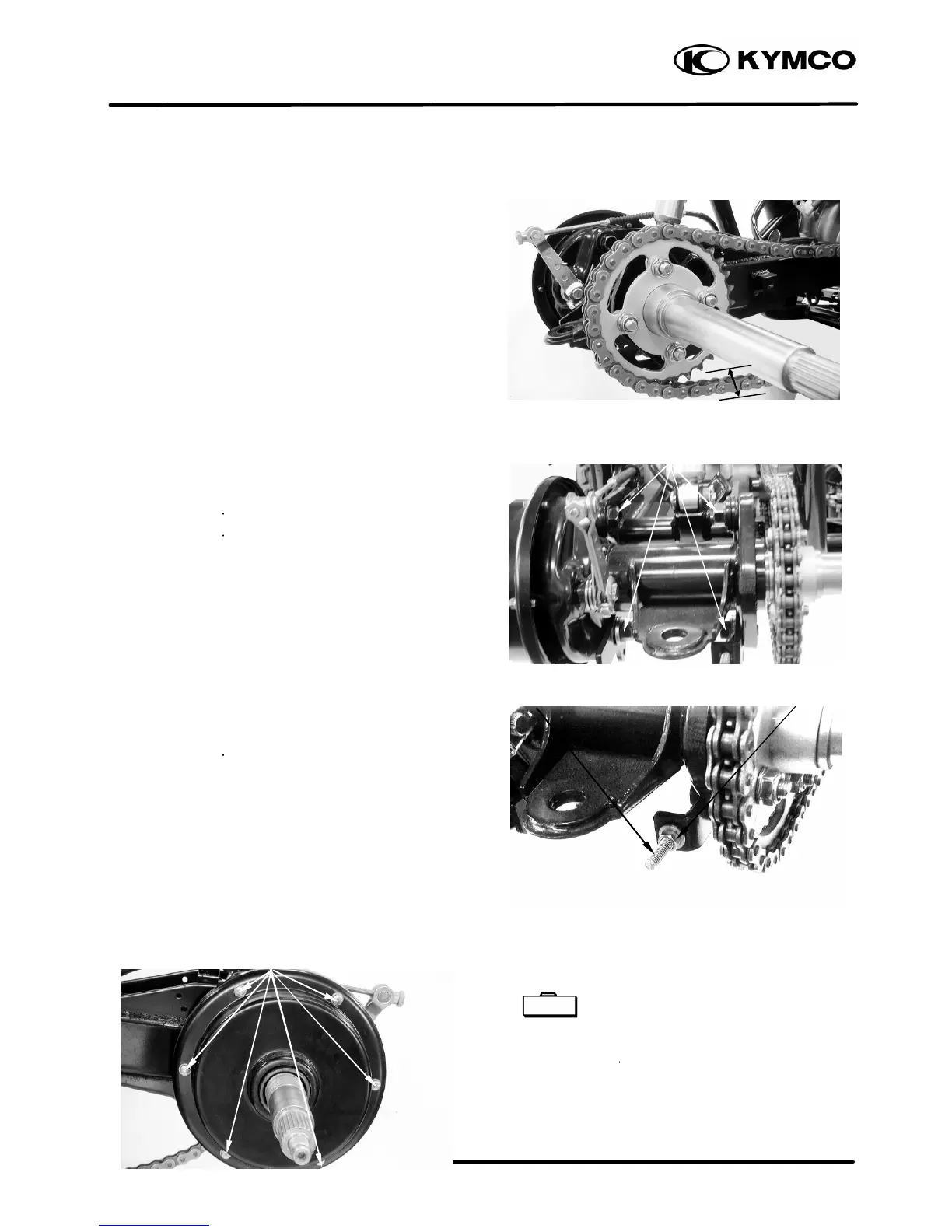 KYMCO