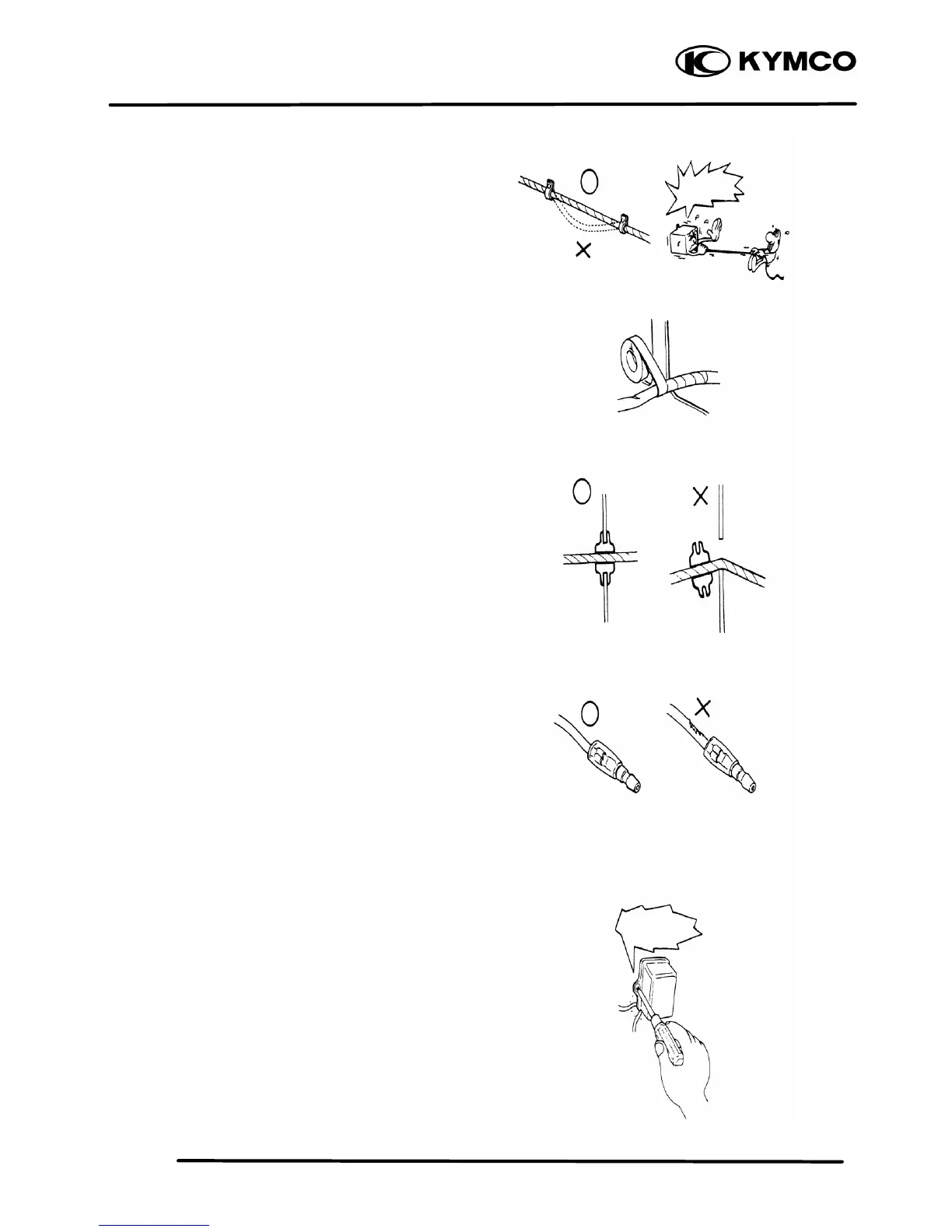 KYMCO