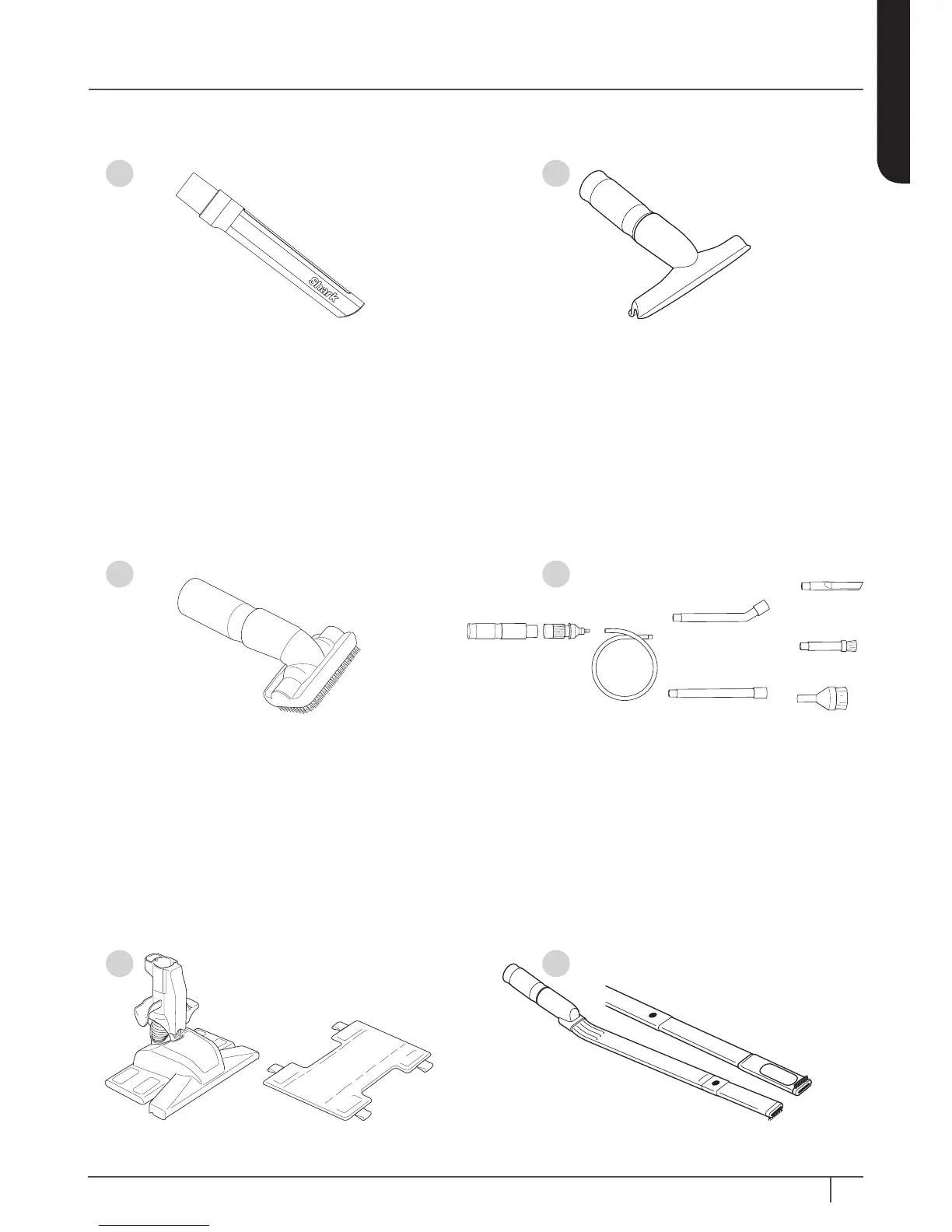 Shark