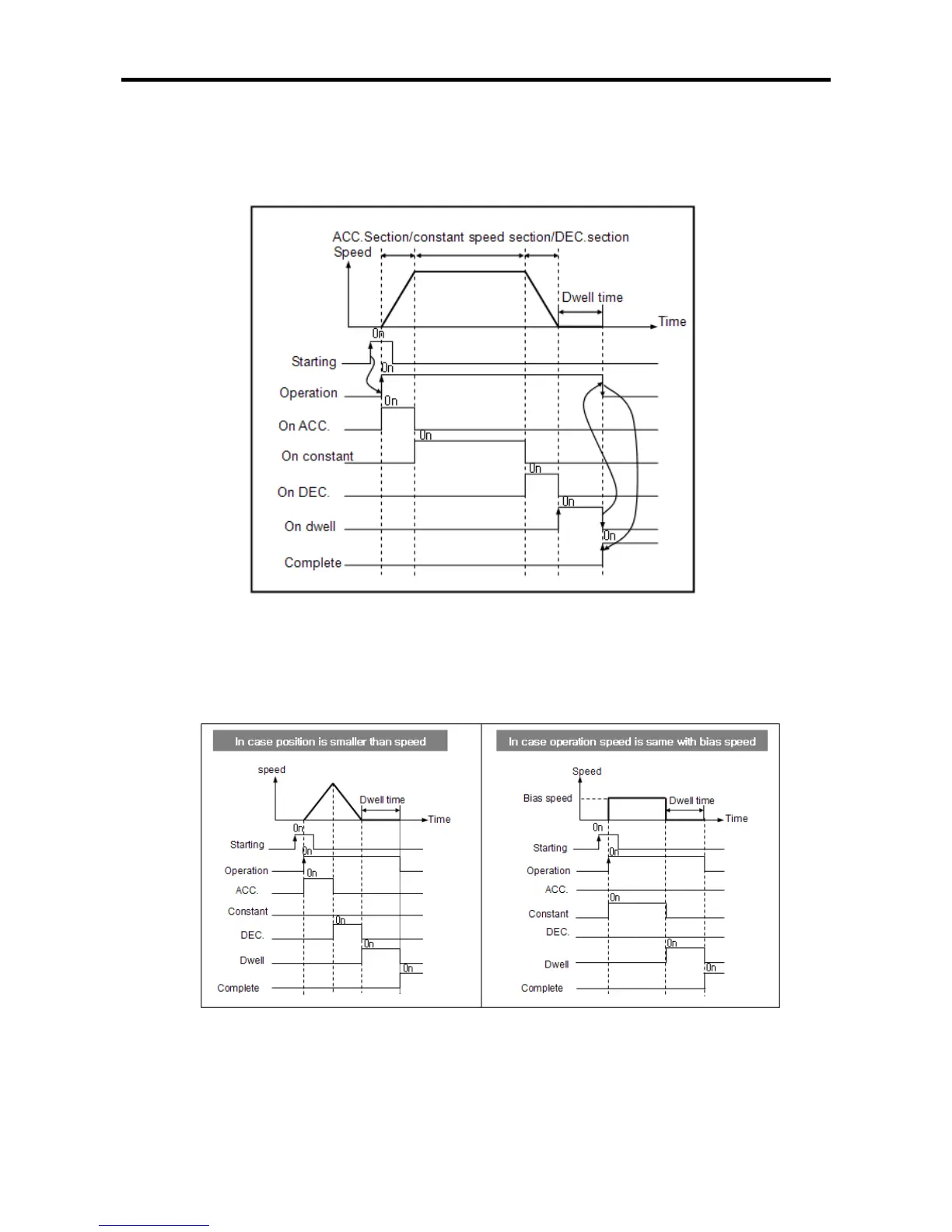 ACC.Section/constant speed section/DEC.section
Speed
Dwell time
Time
On
Starting
On
Operation
On
On ACC.
On
On constant
On
On DEC.
On
On dwell
On
Complete

In case position is smaller than speed
speed
Dwell time
Time
On
Starting
On
Operation
On
ACC.
Constant
On
DEC.
On
Dwell
On
Complete

In case operation speed is same with bias speed
Speed
Bias speed
Dwell time
Time
On
Starting
On
Operation
ACC.
On
Constant
DEC.
On
Dwell
On
Complete