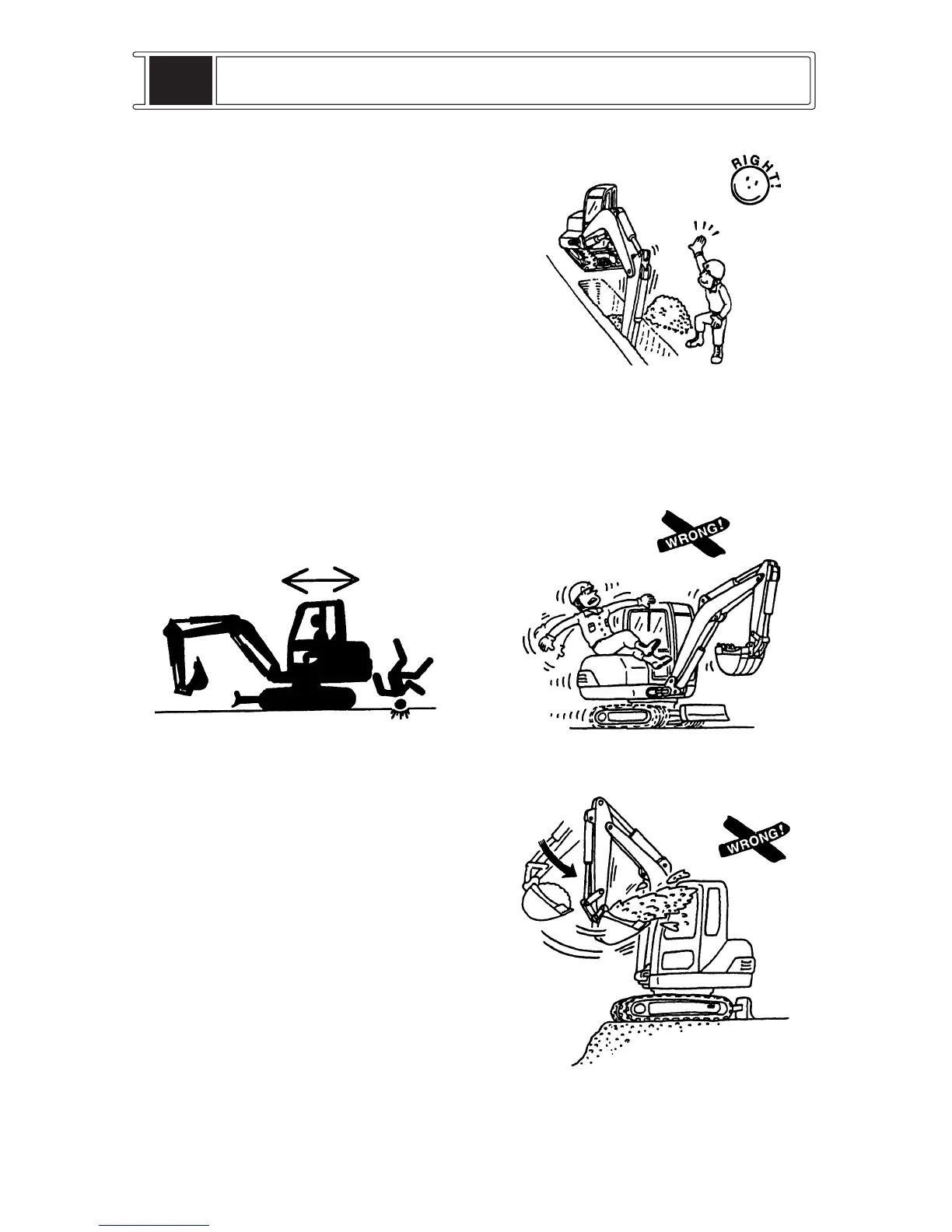 RIGHT!

WRONG!

WRONG!