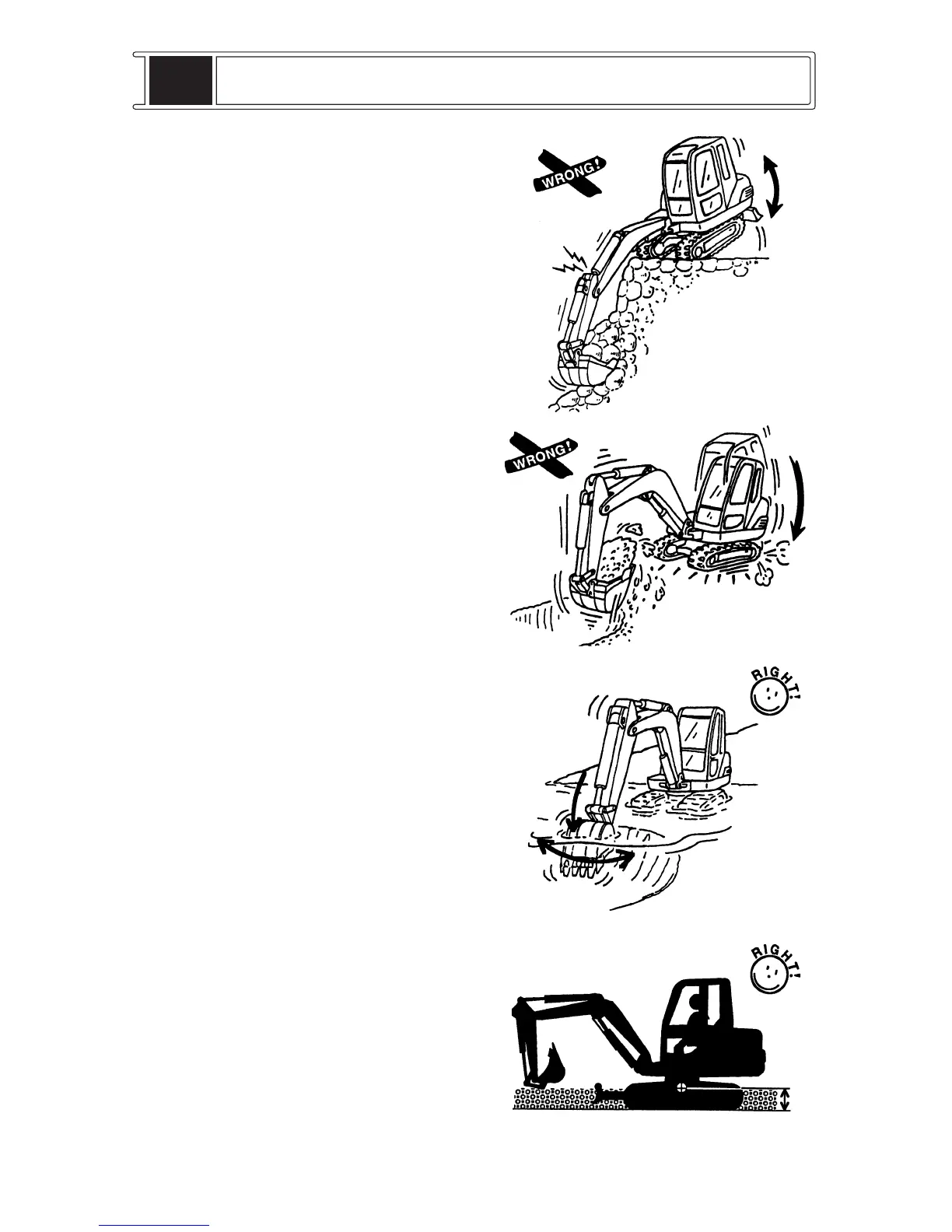 WRONG!

WRONG!

RIGHT!

RIGHT!