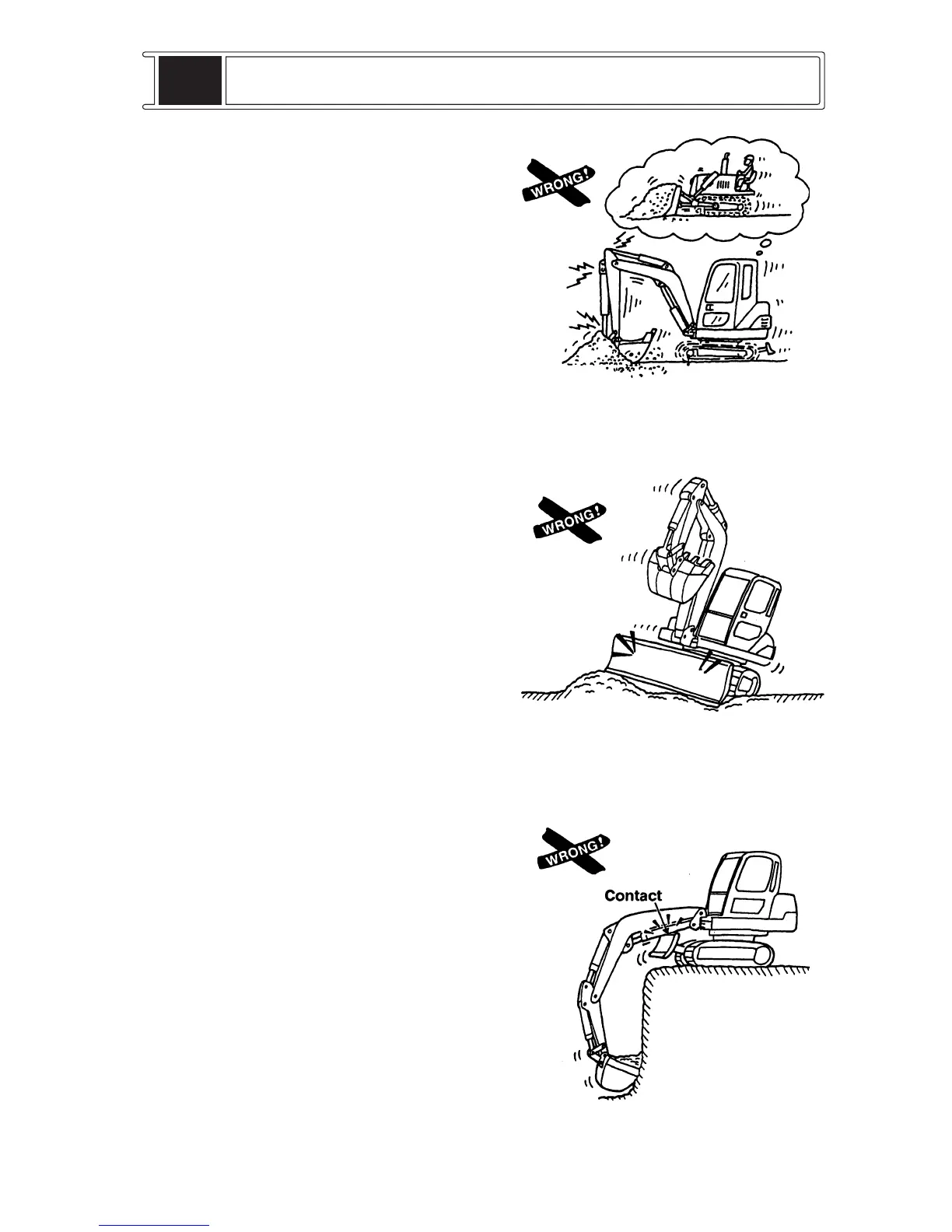 WRONG!

WRONG!

WRONG!

Contact