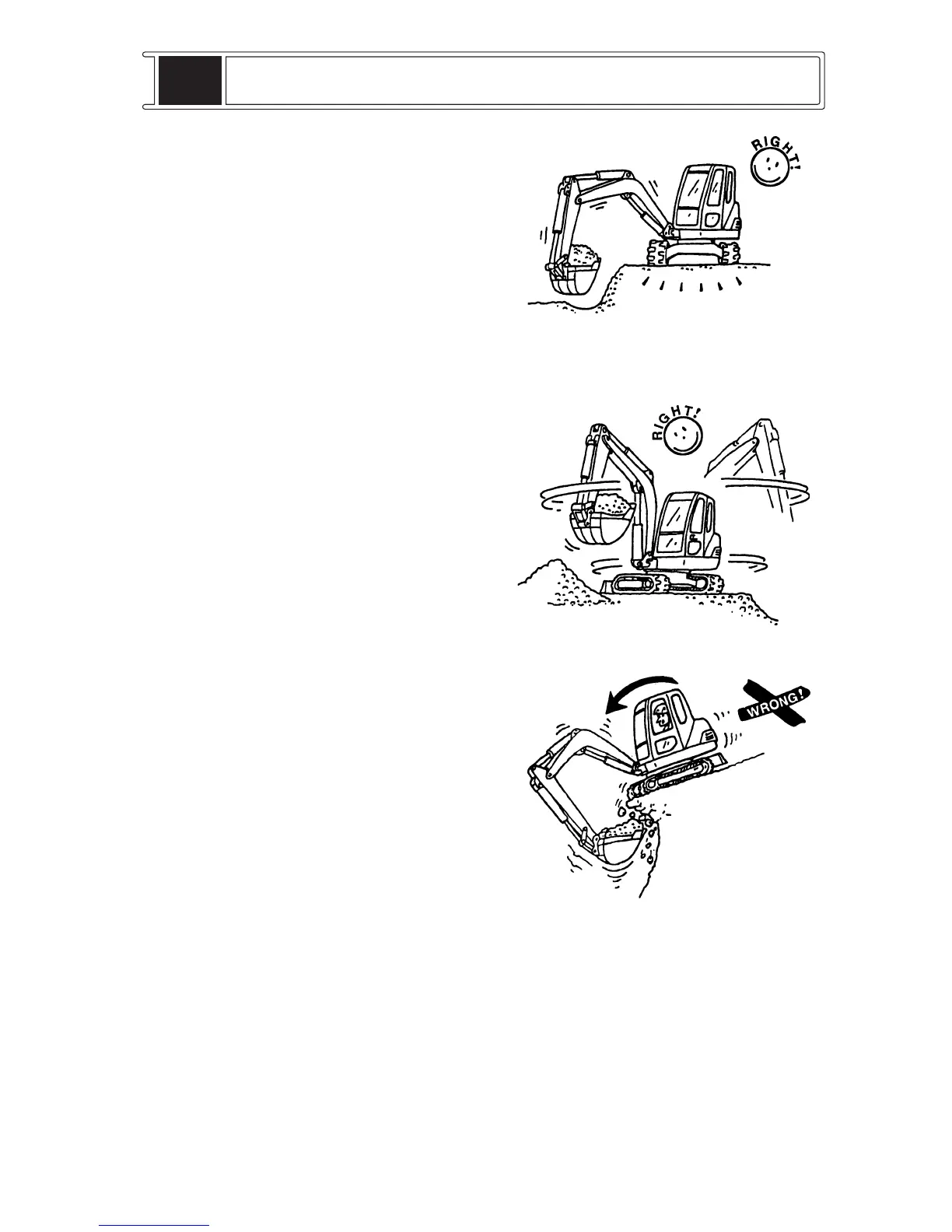 RIGHT!

RIGHT!

WRONG!