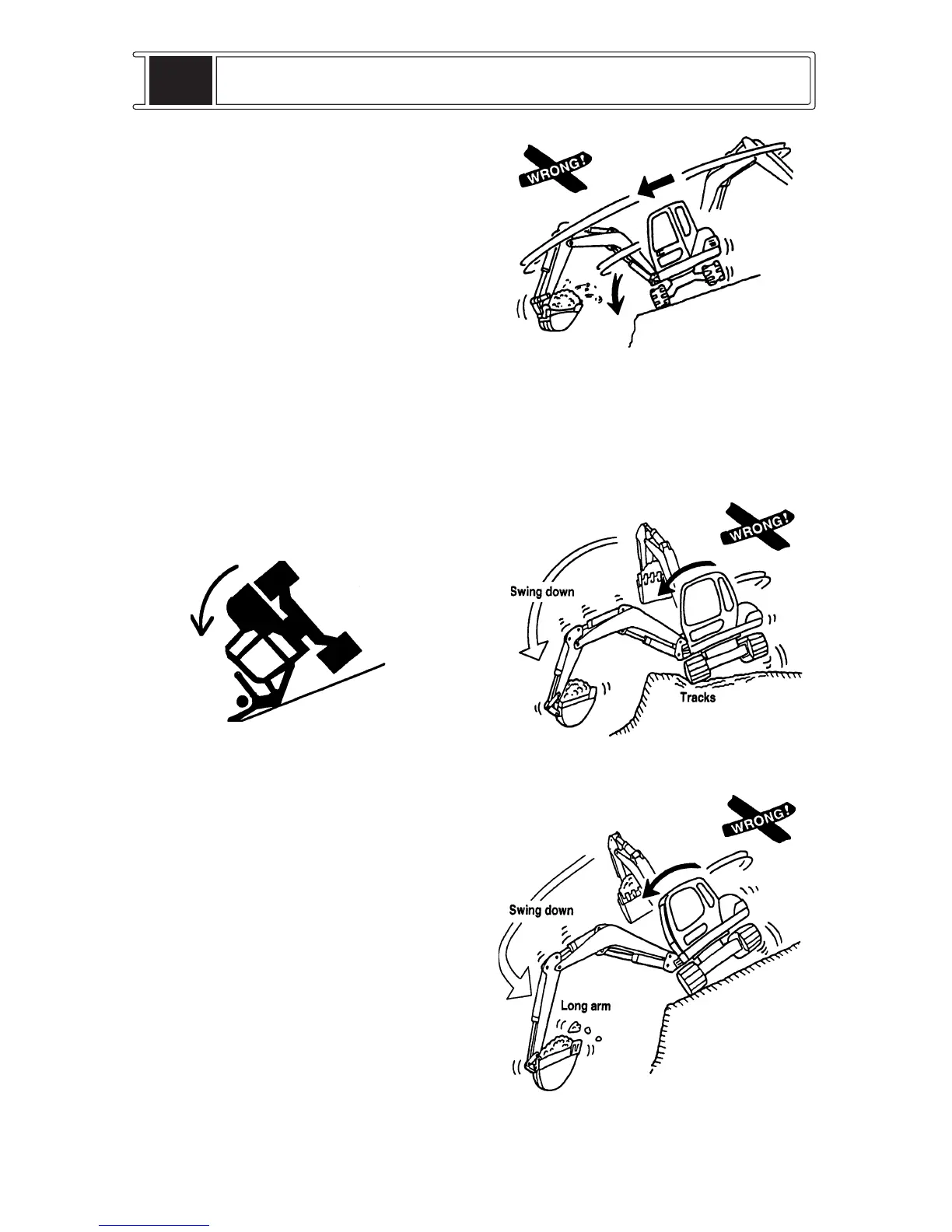 WRONG!

WRONG!

Swing down

Tracks

WRONG!

Swing down

Long arm