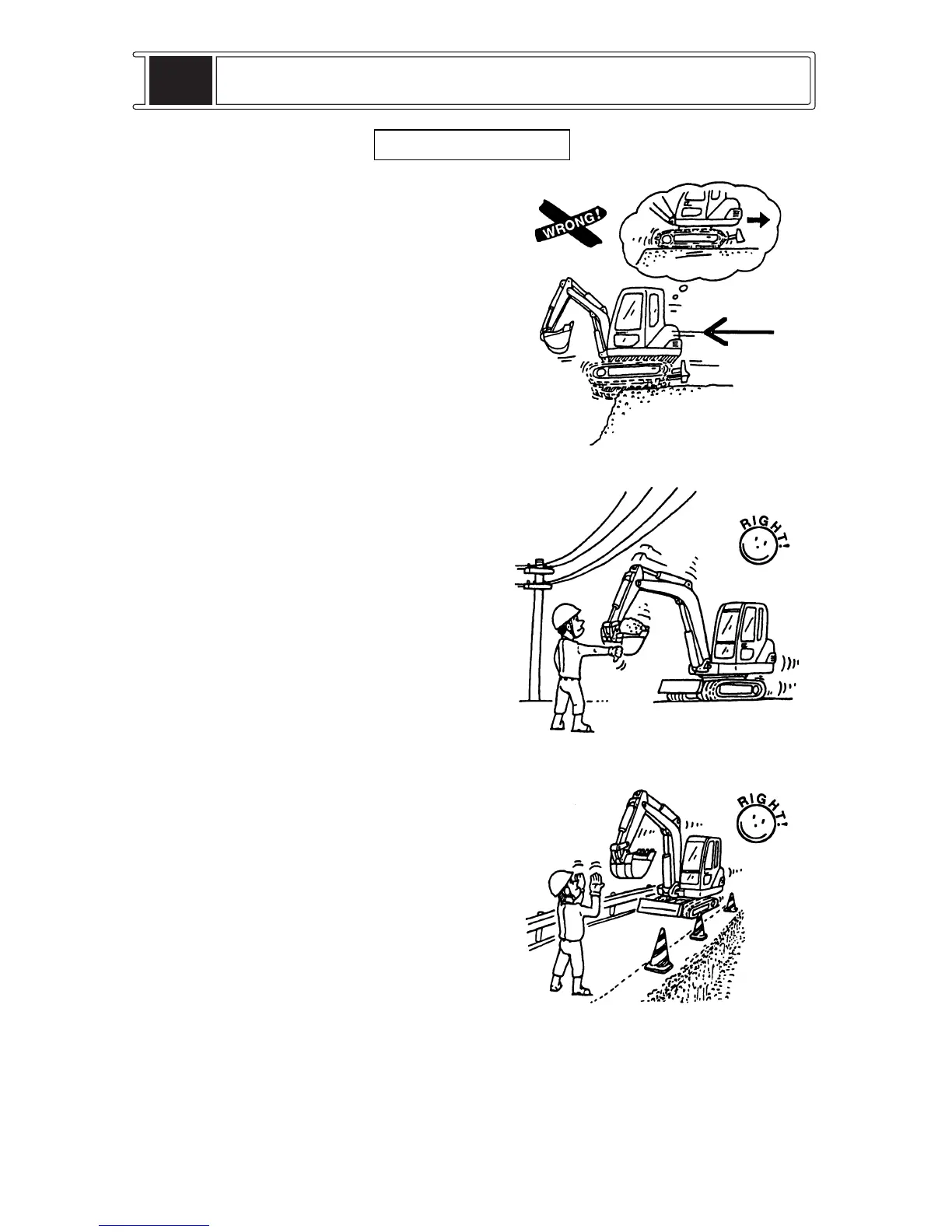 WRONG!

RIGHT!

RIGHT!