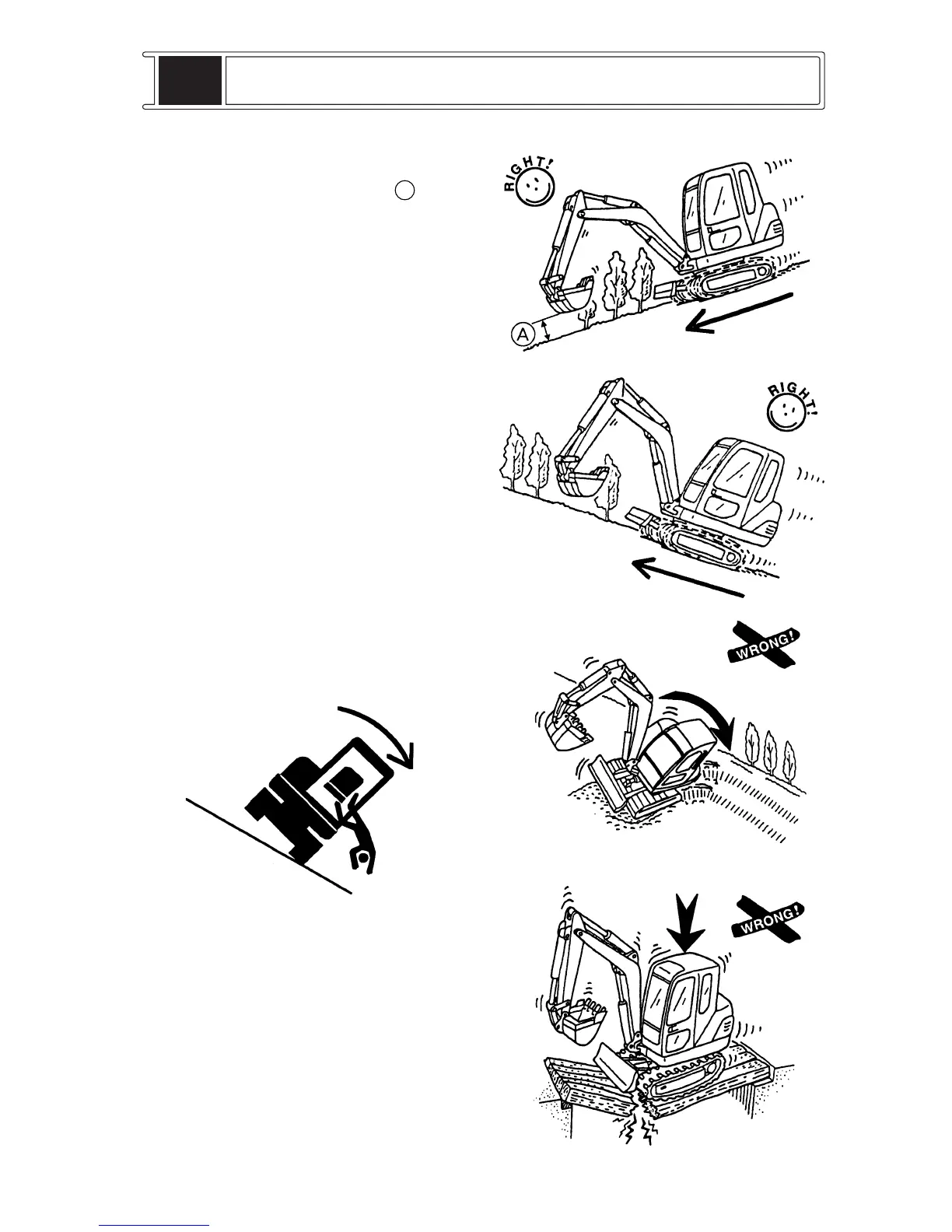 RIGHT!

A

RIGHT!

WRONG!

WRONG!