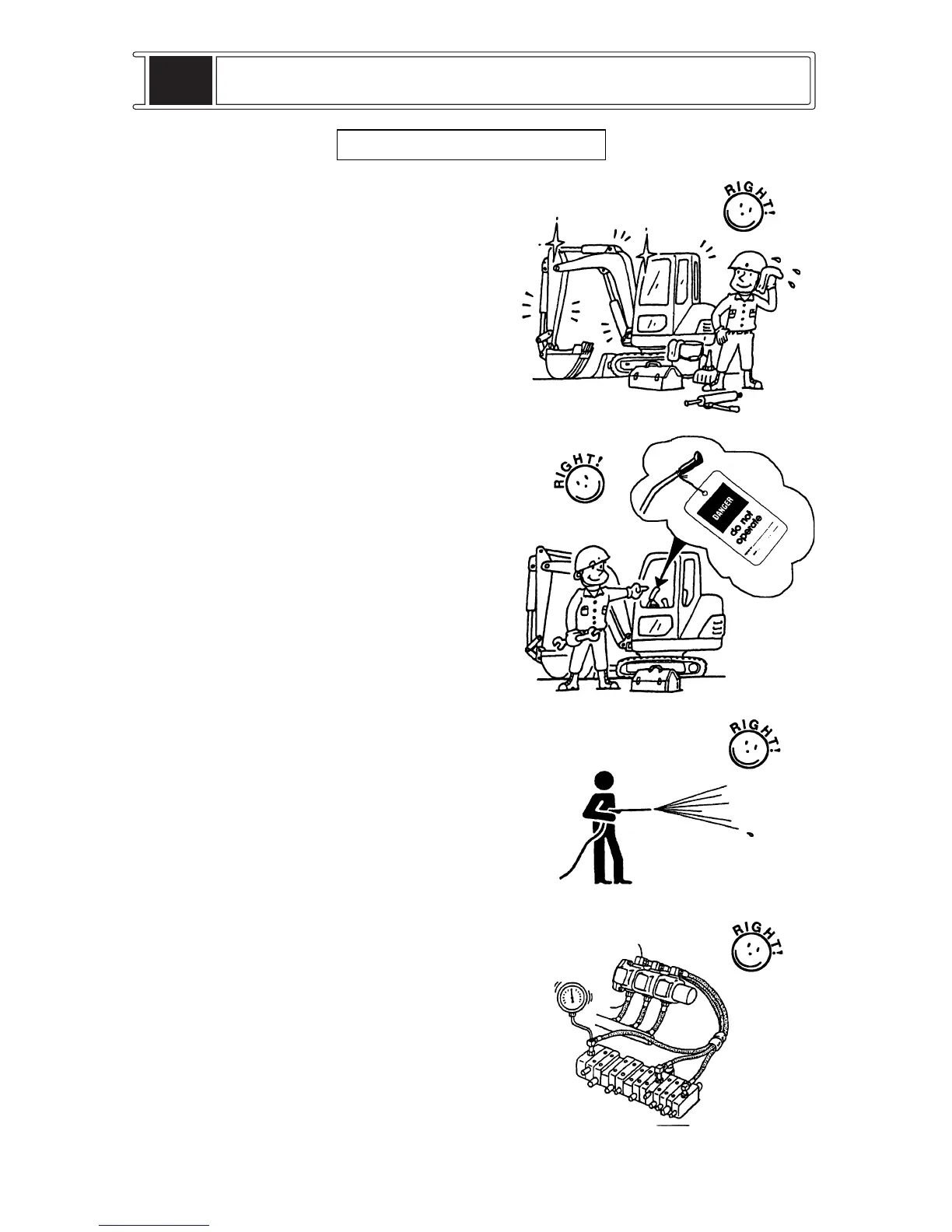 RIGHT!

RIGHT!

DANGER
do not operate

RIGHT!

RIGHT!