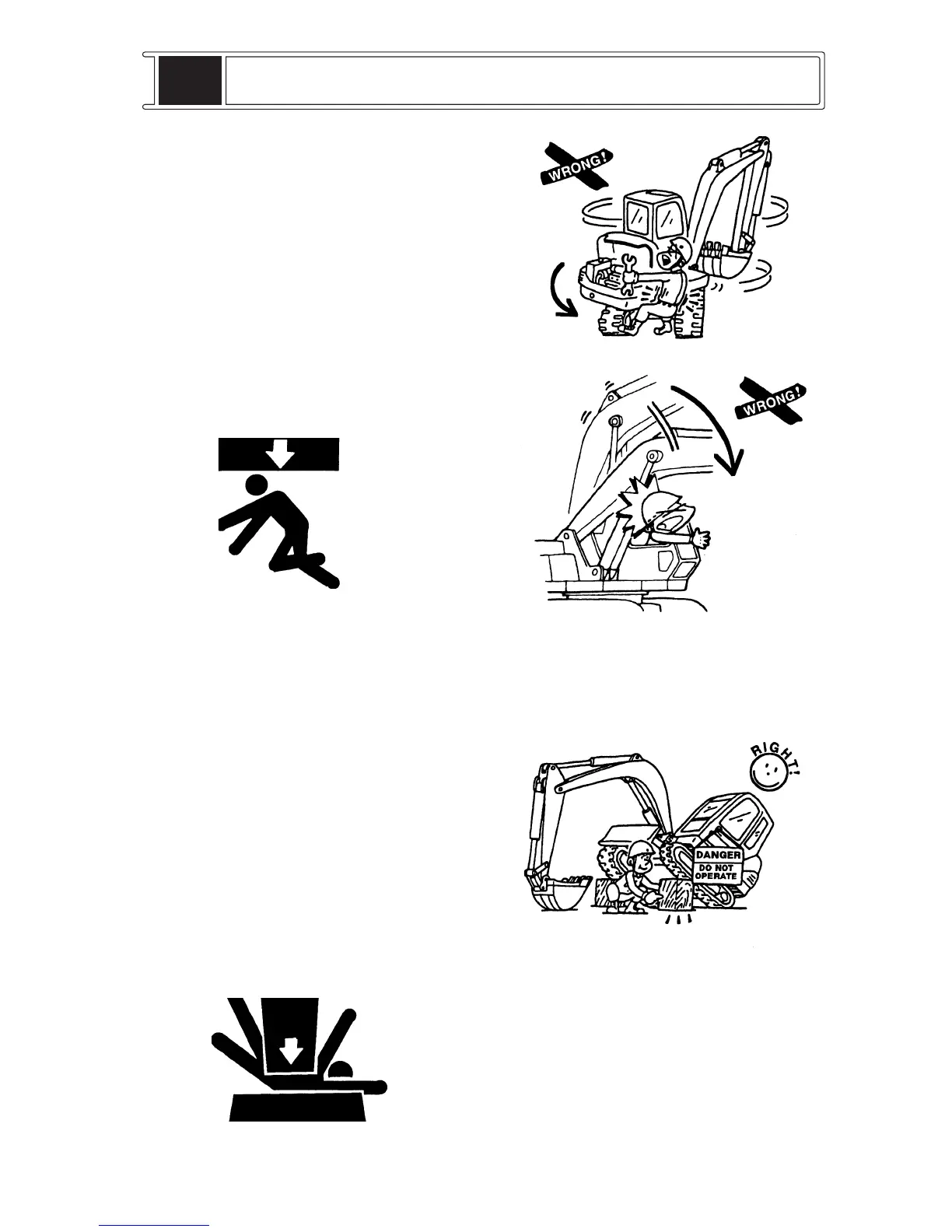 WRONG!

WRONG!

RIGHT!

DANGER
DO NOT
OPERATE