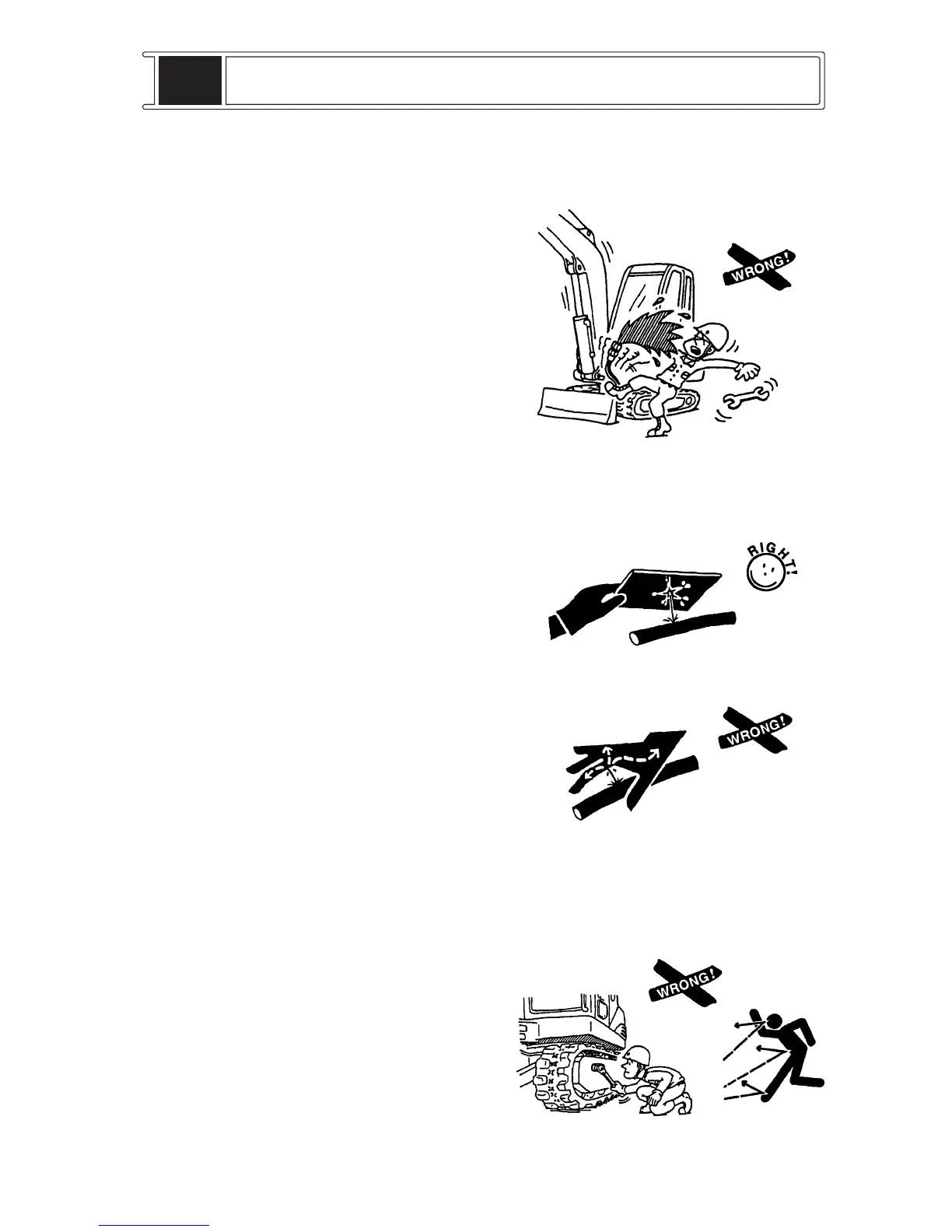 WRONG!

RIGHT!

WRONG!

WRONG!