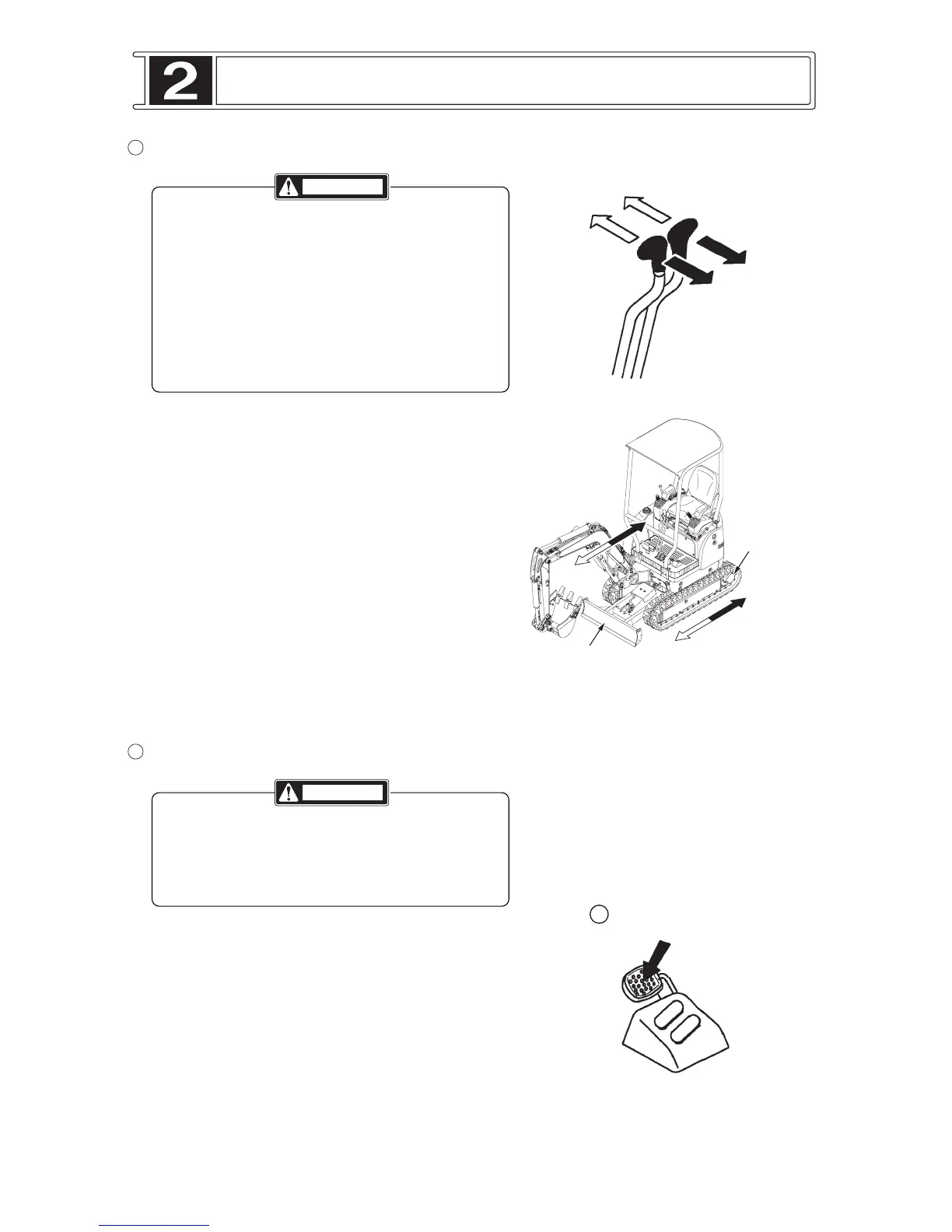 2