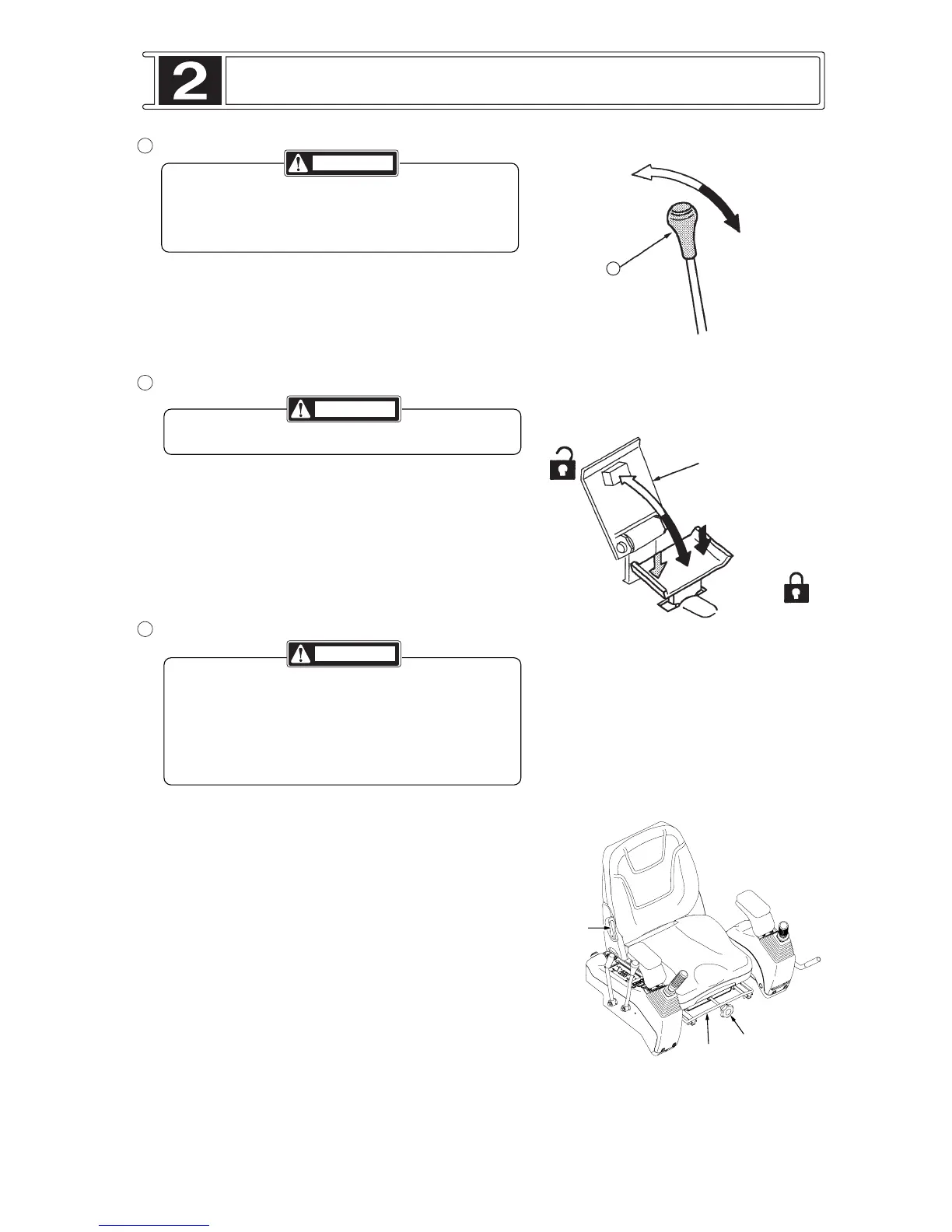 2