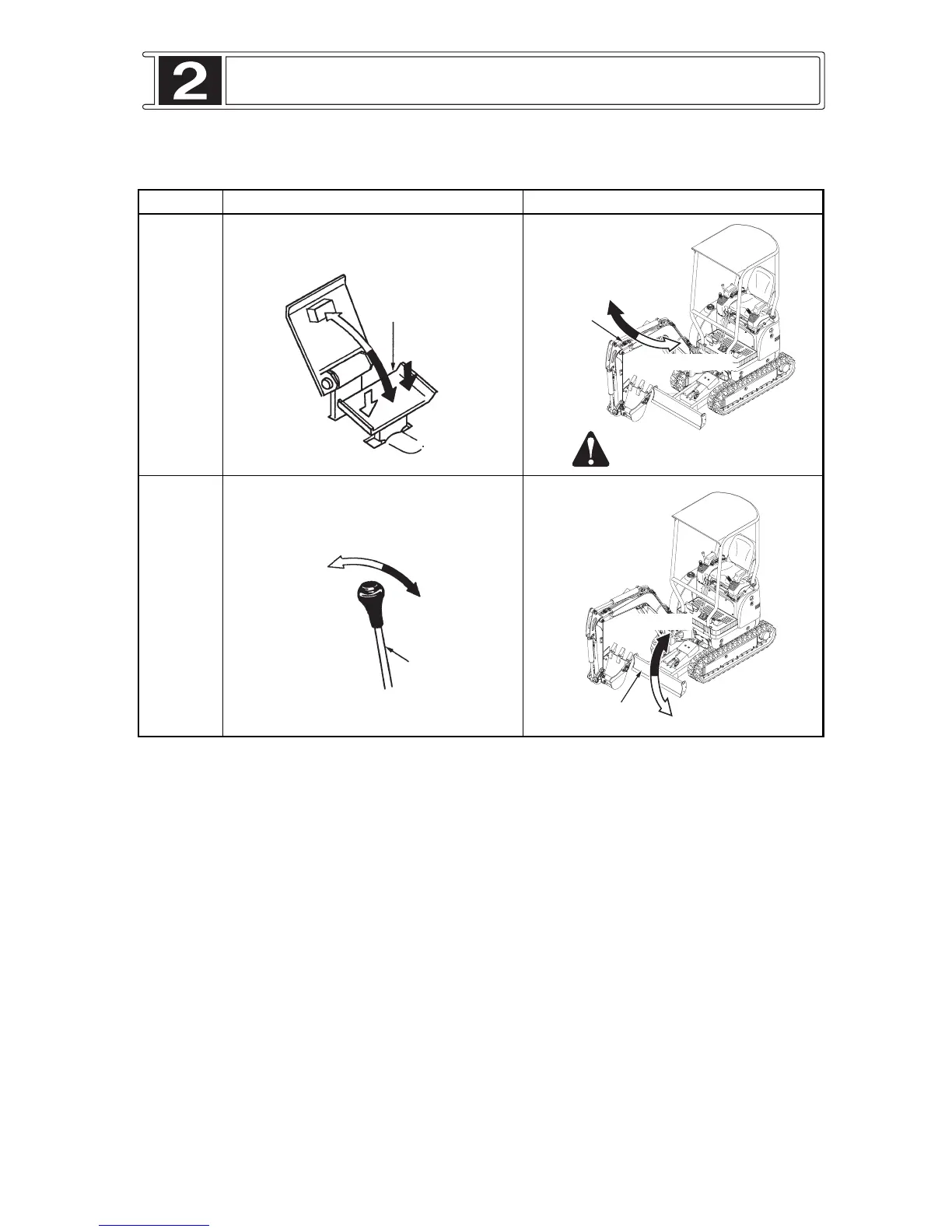 2