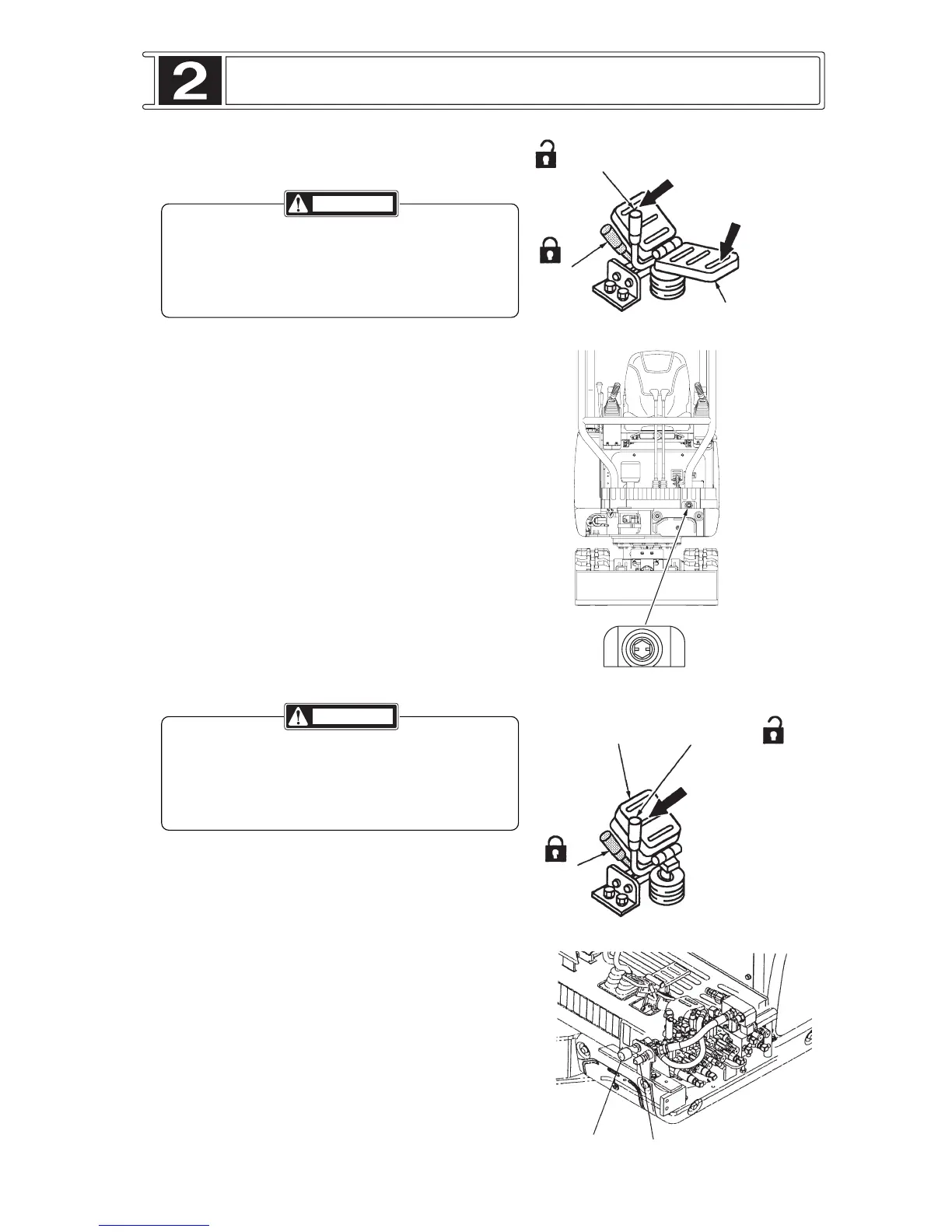 2