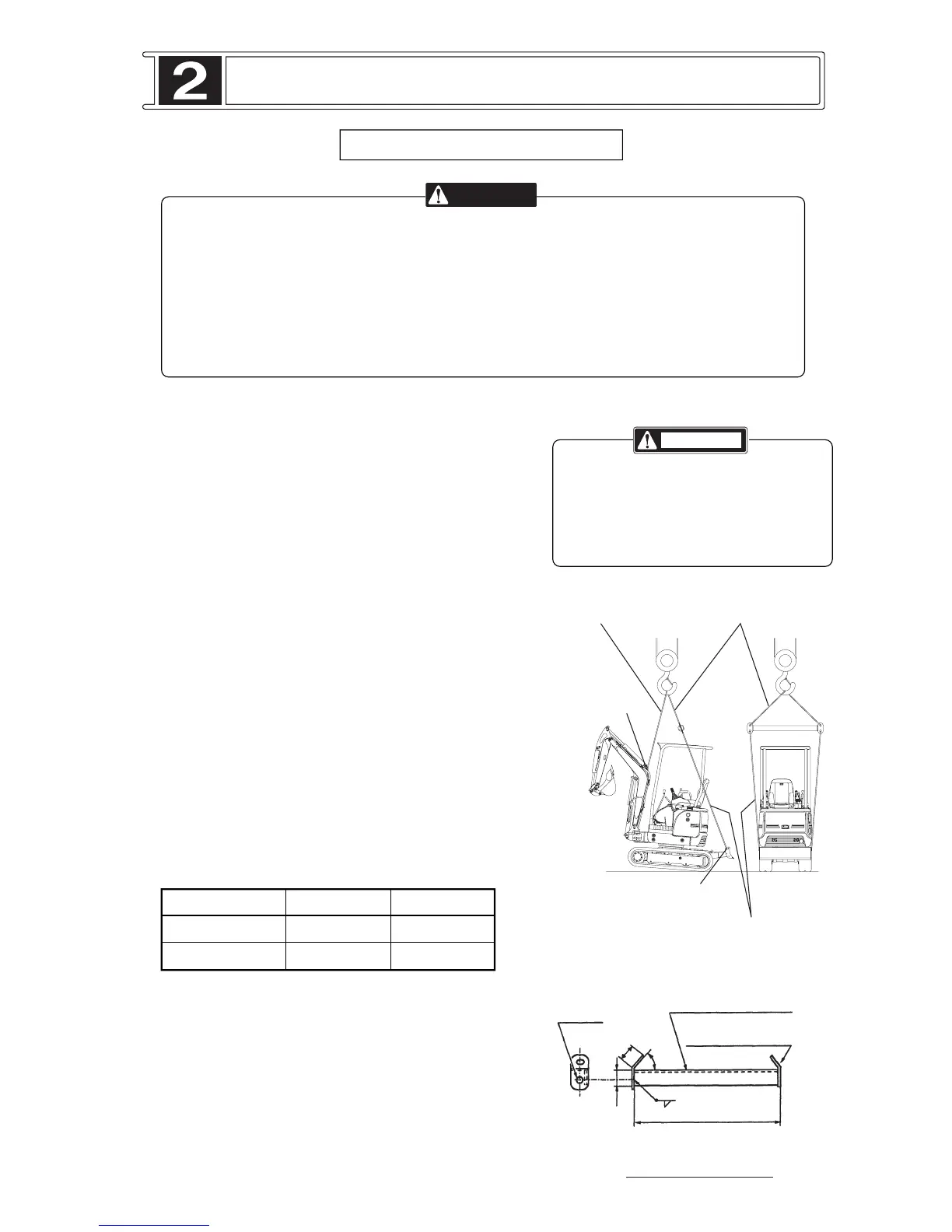 2